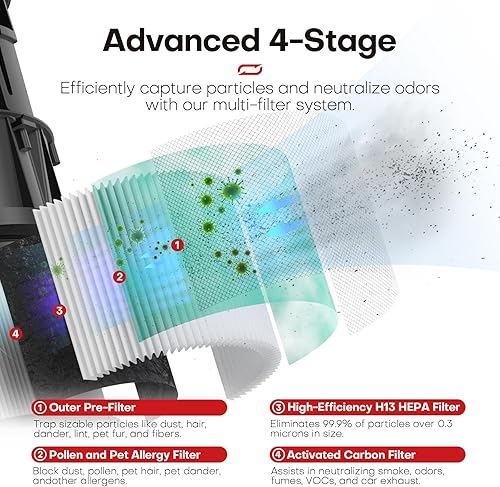 Advanced 4-Stage

Efficiently capture particles and neutralize odors with our multi-filter system.

1
2
3
4

① Outer Pre-Filter
Trap sizable particles like dust, hair, dander, lint, pet fur, and fibers.

② Pollen and Pet Allergy Filter
Block dust, pollen, pet hair, pet dander, andother allergens.

③ High-Efficiency H13 HEPA Filter
Eliminates 99.9% of particles over 0.3 microns in size.

④ Activated Carbon Filter
Assists in neutralizing smoke, odors, fumes, VOCs, and car exhaust.