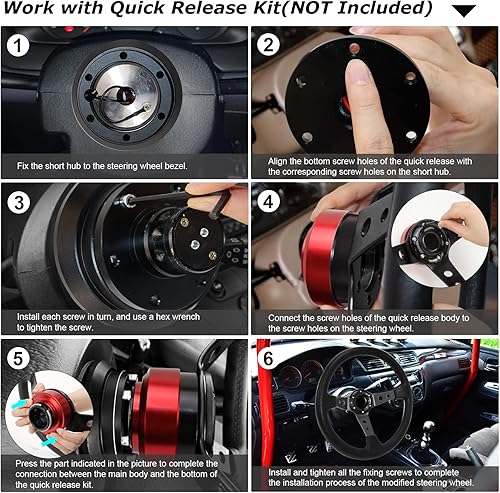 Work with Quick Release Kit(NOT Included)

1
Fix the short hub to the steering wheel bezel.

2
Align the bottom screw holes of the quick release with the corresponding screw holes on the short hub.

3
Install each screw in turn, and use a hex wrench to tighten the screw.

4
Connect the screw holes of the quick release body to the screw holes on the steering wheel.

5
Press the part indicated in the picture to complete the connection between the main body and the bottom of the quick release kit.

6
Install and tighten all the fixing screws to complete the installation process of the modified steering wheel.