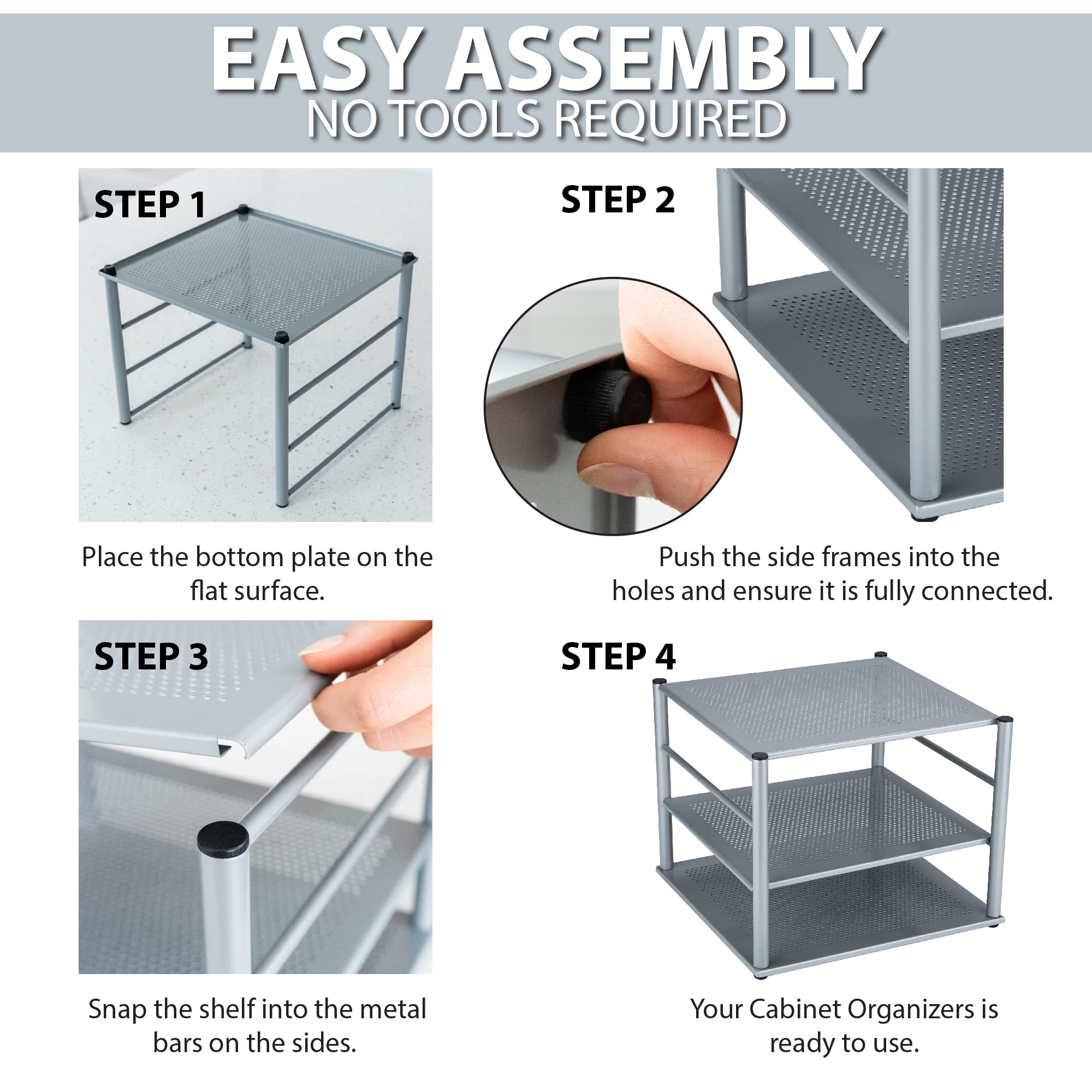 EASY ASSEMBLY
NO TOOLS REQUIRED

STEP 1

Place the bottom plate on the flat surface.

STEP 2

Push the side frames into the holes and ensure it is fully connected.

STEP 3

Snap the shelf into the metal bars on the sides.

STEP 4

Your Cabinet Organizers is ready to use.