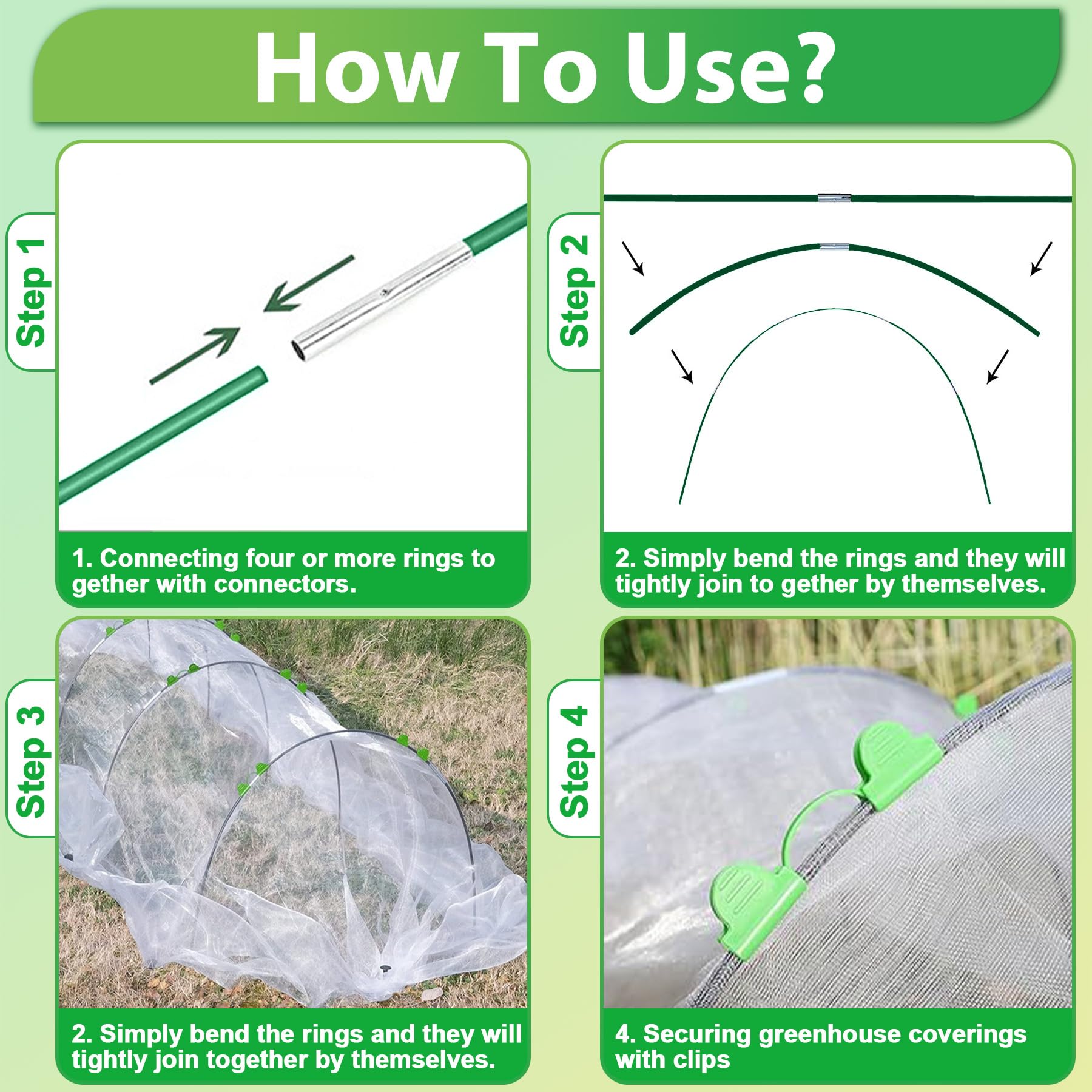 How To Use?

Step 1

1. Connecting four or more rings to gether with connectors.

Step 2

2. Simply bend the rings and they will tightly join to gether by themselves.

Step 3

2. Simply bend the rings and they will tightly join together by themselves.

Step 4

4. Securing greenhouse coverings with clips