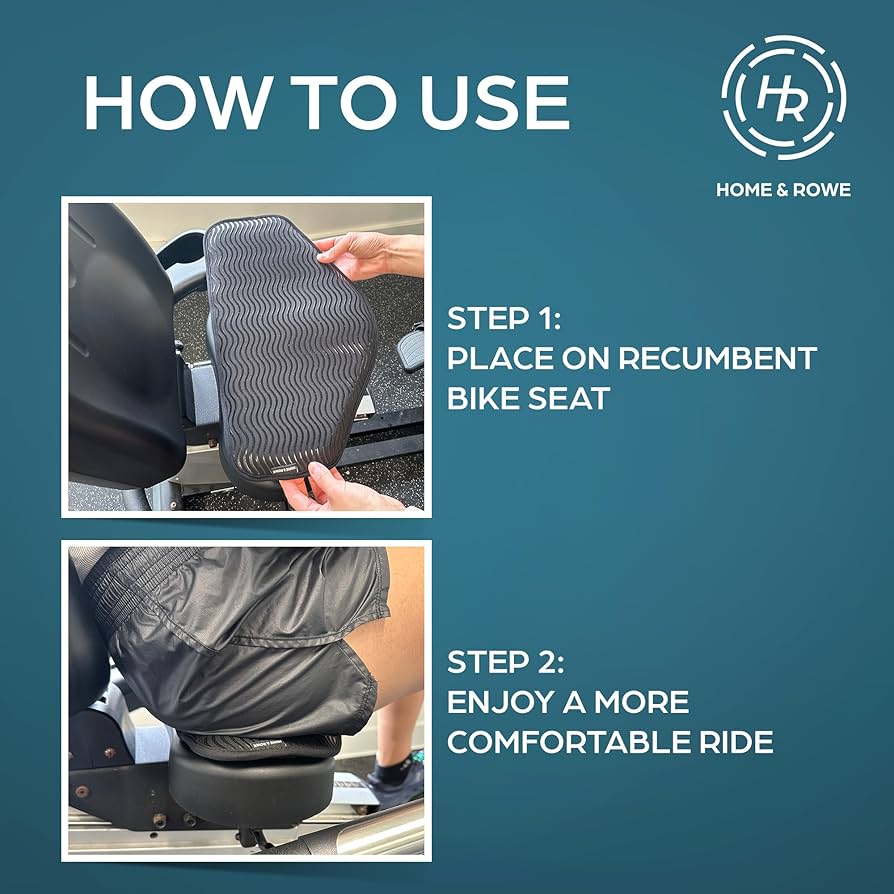 HOW TO USE

HR

HOME & ROWE

STEP 1:
PLACE ON RECUMBENT BIKE SEAT

STEP 2:
ENJOY A MORE COMFORTABLE RIDE