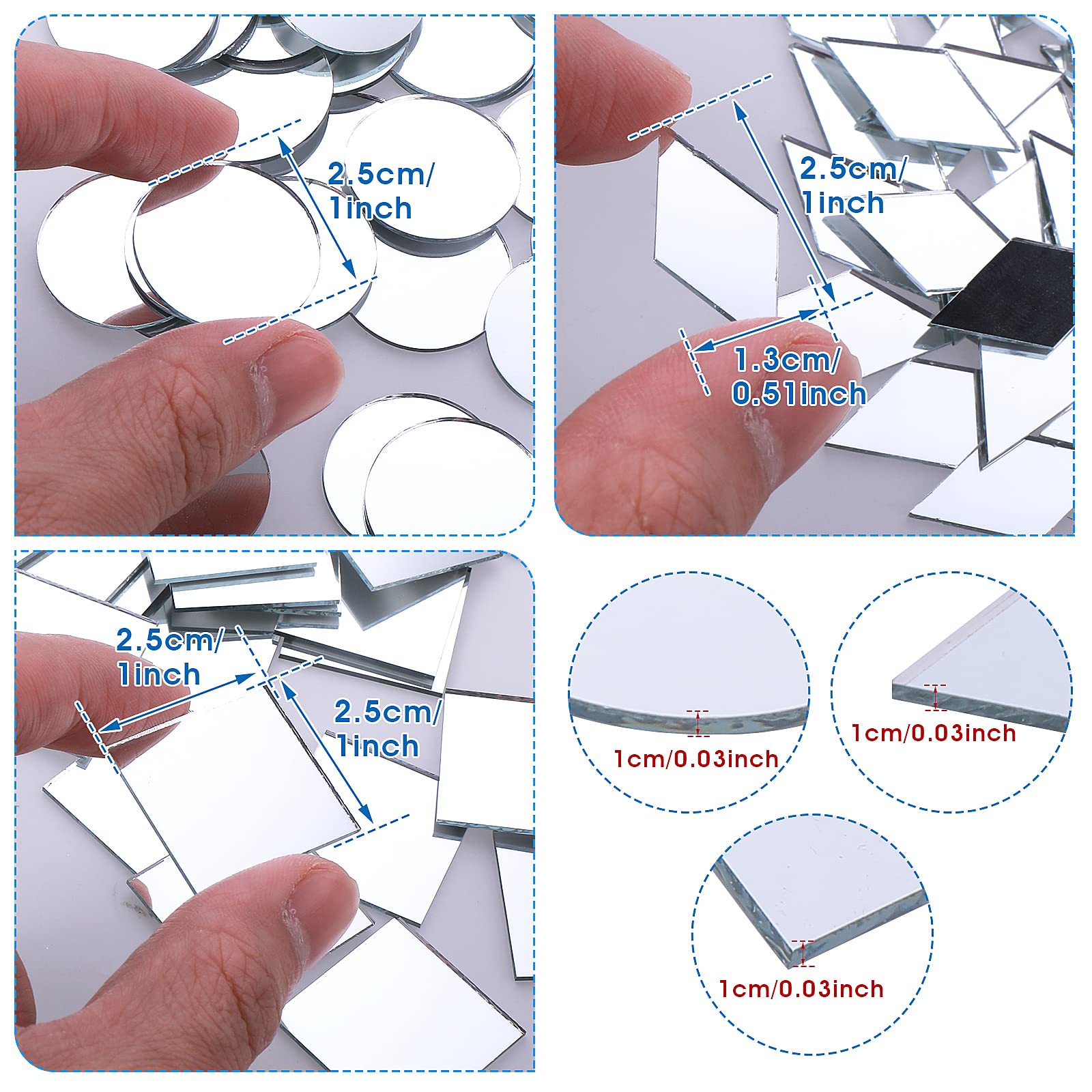 2.5cm/ 1inch

2.5cm/ 1inch

1.3cm/ 0.51inch

2.5cm/ 1inch

2.5cm/ 1inch

1cm/0.03inch

1cm/0.03inch

1cm/0.03inch