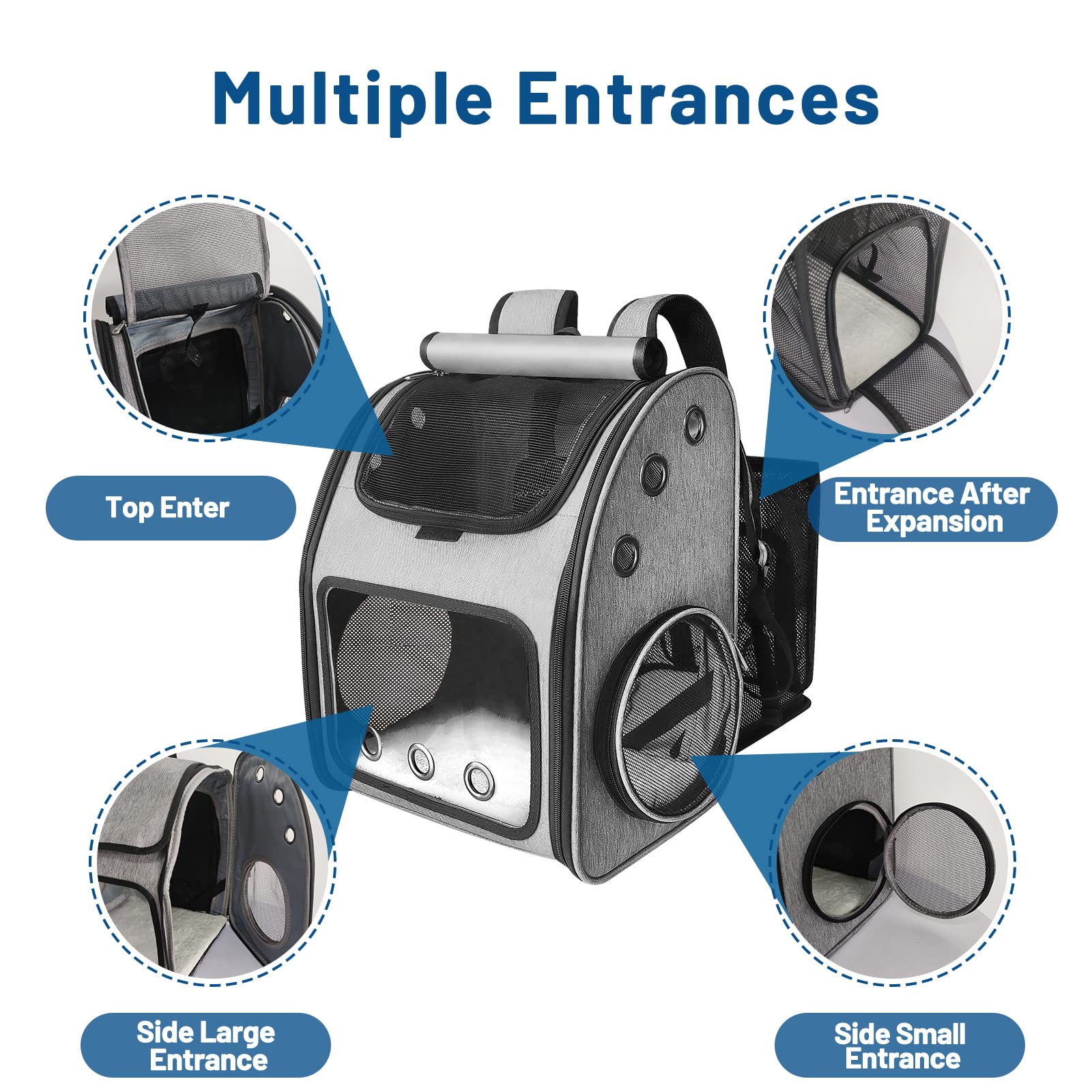 Multiple Entrances

Top Enter

Entrance After Expansion

Side Large Entrance

Side Small Entrance