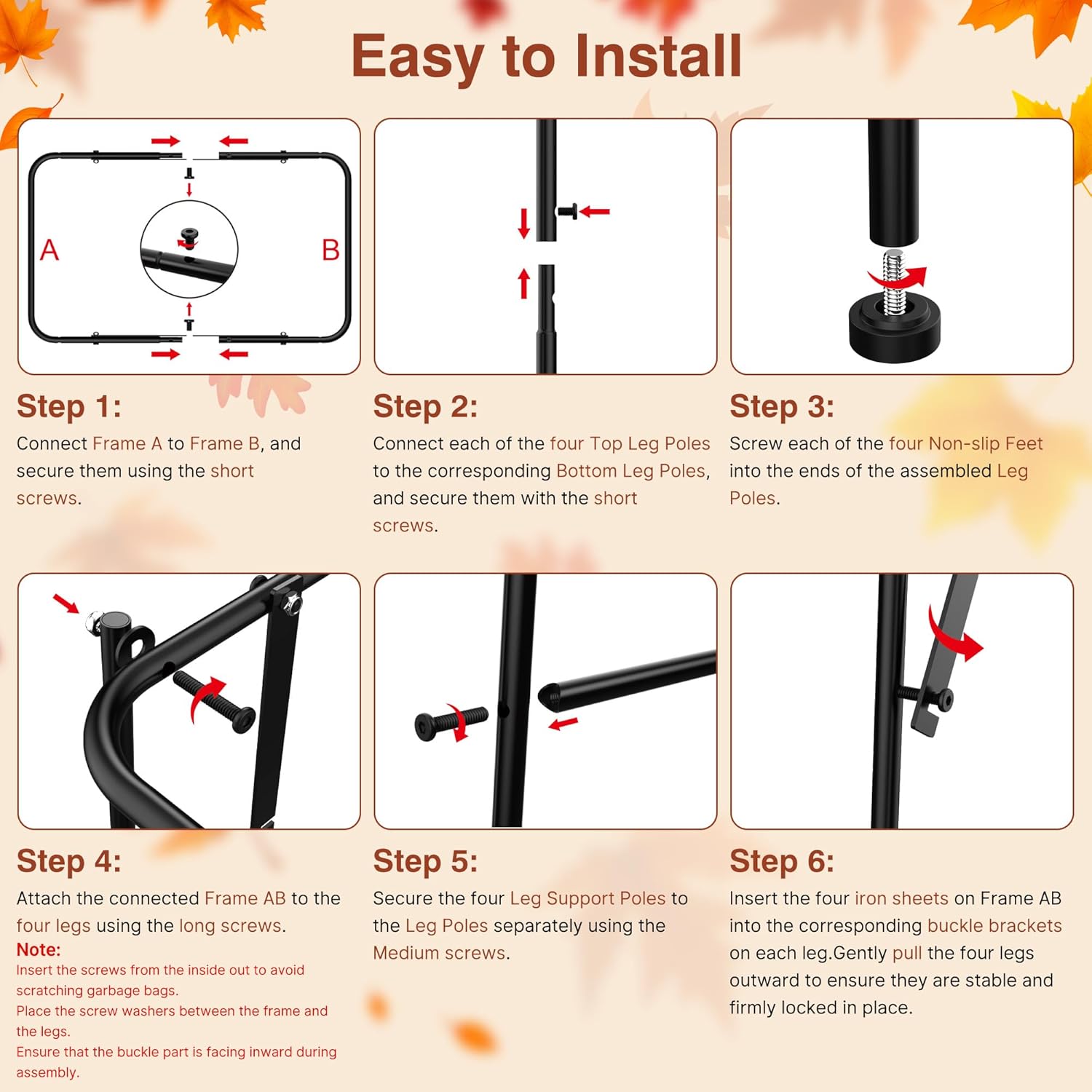 Easy to Install

A

B

Step 1:

Connect Frame A to Frame B, and secure them using the short screws.

Step 2:

Connect each of the four Top Leg Poles to the corresponding Bottom Leg Poles, and secure them with the short screws.

Step 3:

Screw each of the four Non-slip Feet into the ends of the assembled Leg Poles.

Step 4:

Attach the connected Frame AB to the four legs using the long screws.

Note:

Insert the screws from the inside out to avoid scratching garbage bags.

Place the screw washers between the frame and the legs.

Ensure that the buckle part is facing inward during assembly.

Step 5:

Secure the four Leg Support Poles to the Leg Poles separately using the Medium screws.

Step 6:

Insert the four iron sheets on Frame AB into the corresponding buckle brackets on each leg.Gently pull the four legs outward to ensure they are stable and firmly locked in place.