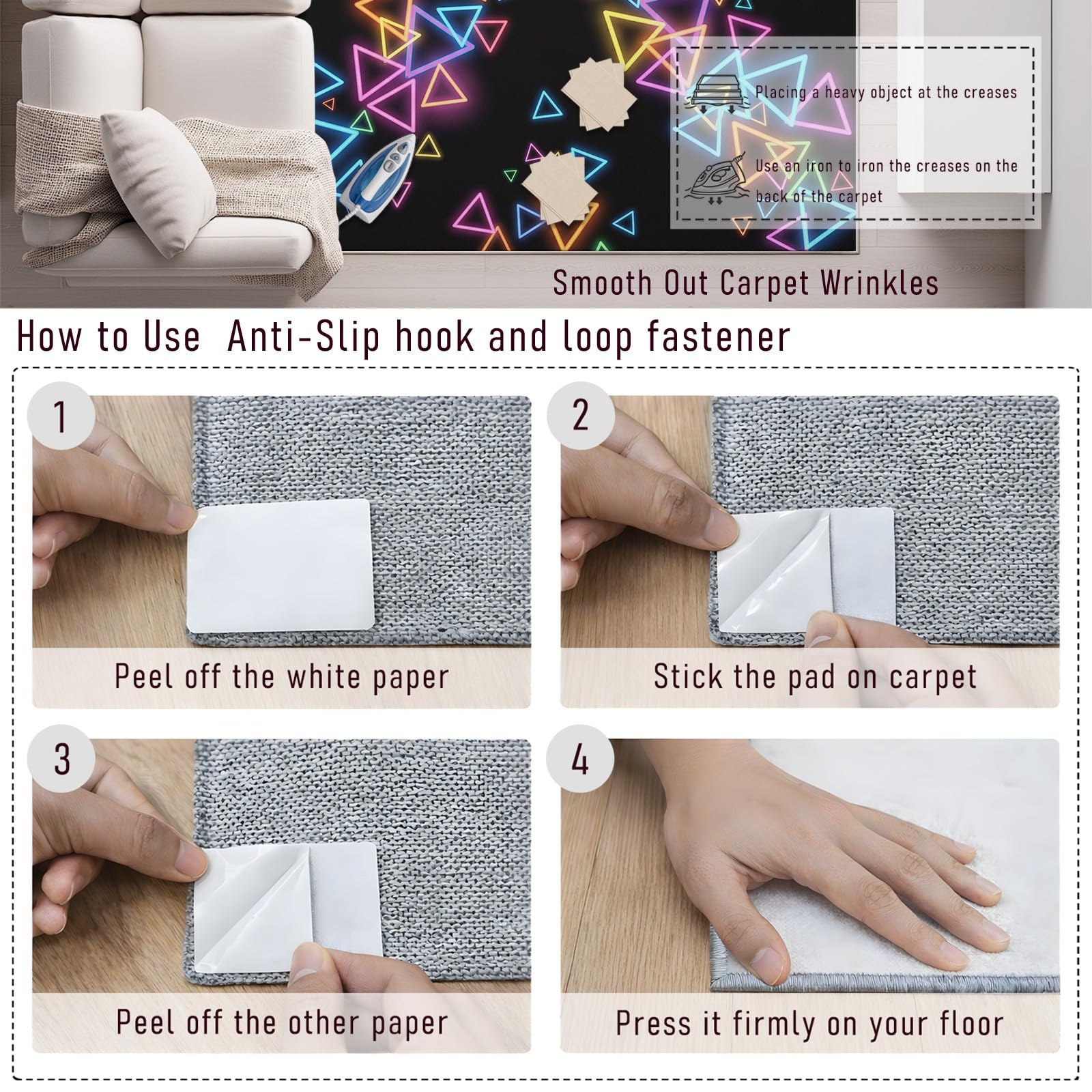 Placing a heavy object at the creases

Use an iron to iron the creases on the back of the carpet

Smooth Out Carpet Wrinkles

How to Use Anti-Slip hook and loop fastener

1

Peel off the white paper

2

Stick the pad on carpet

3

Peel off the other paper

4

Press it firmly on your floor