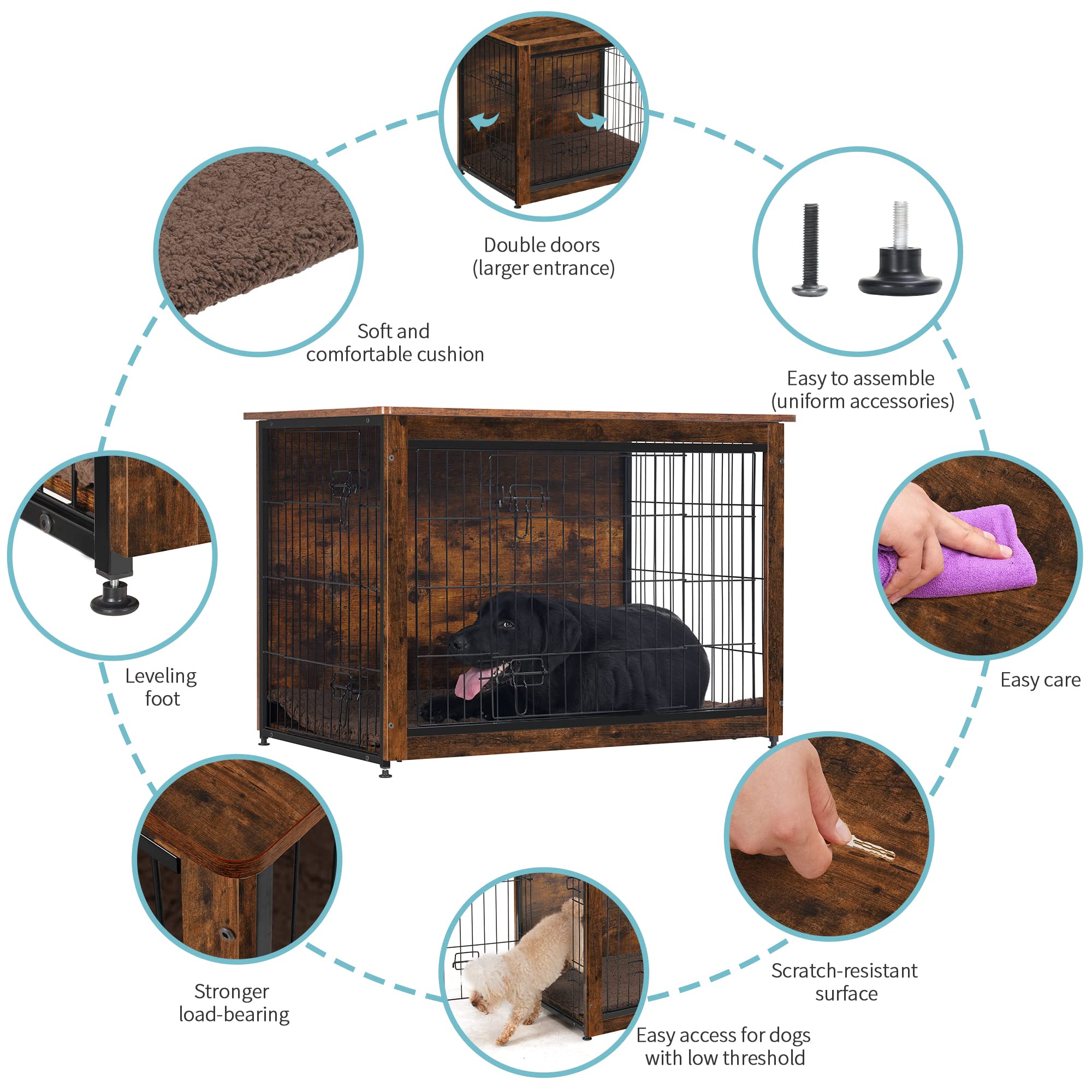 Double doors
(larger entrance)

Soft and
comfortable cushion

Easy to assemble
(uniform accessories)

Leveling
foot

Easy care

Stronger
load-bearing

Scratch-resistant
surface

Easy access for dogs
with low threshold