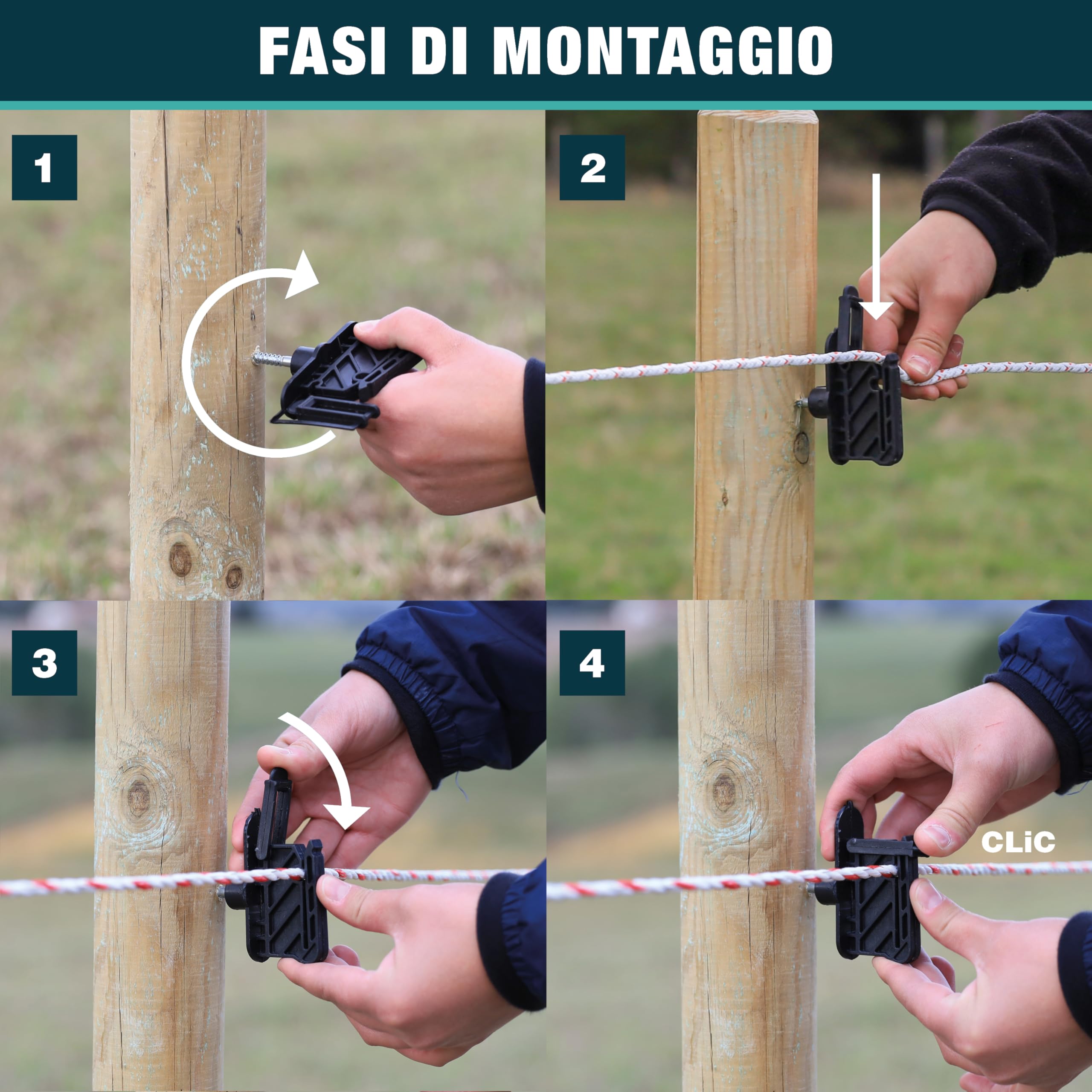 FASI DI MONTAGGIO

1

2

3

4

CLiC