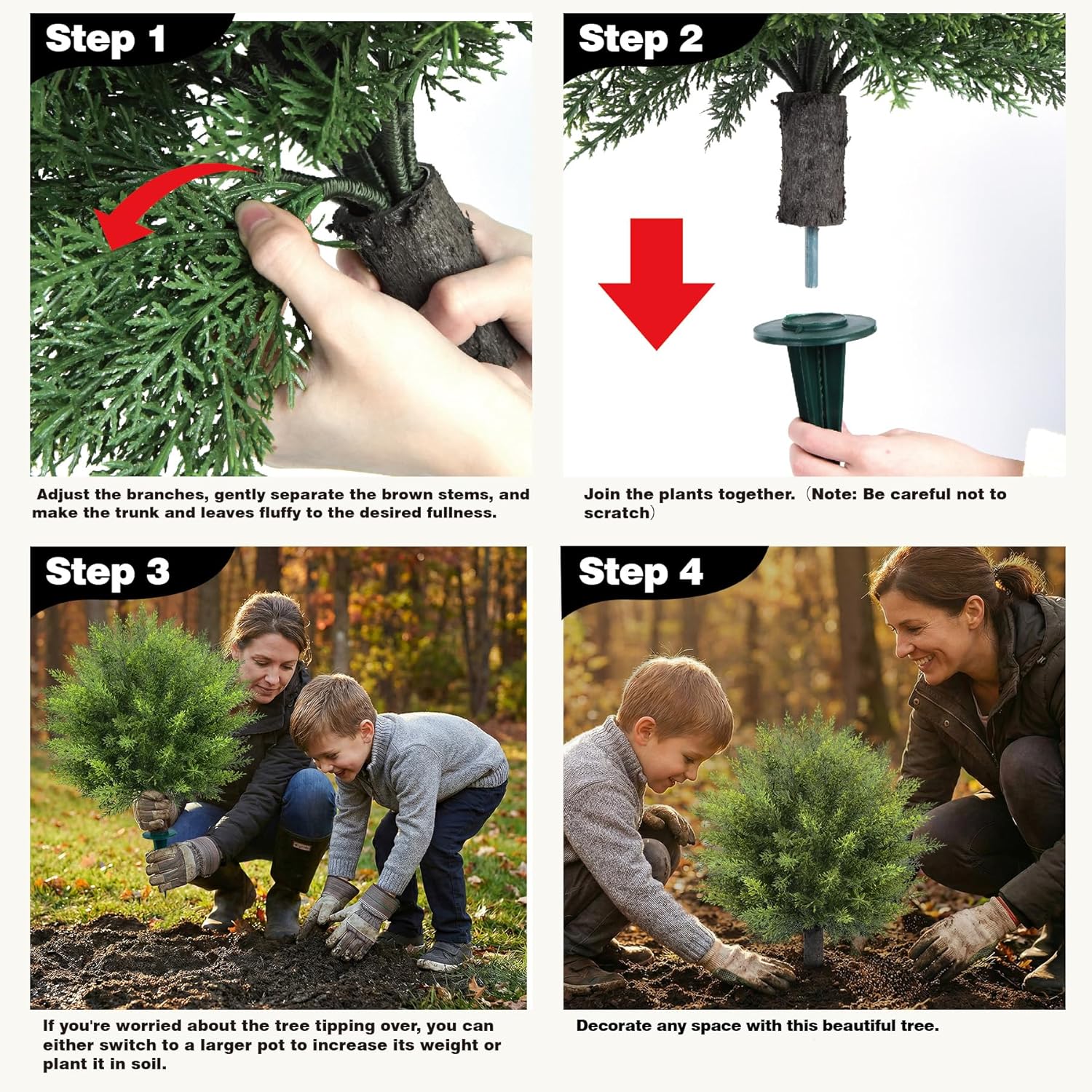 Step 1

Adjust the branches, gently separate the brown stems, and make the trunk and leaves fluffy to the desired fullness.

Step 2

Join the plants together.（Note: Be careful not to scratch）

Step 3

If you're worried about the tree tipping over, you can either switch to a larger pot to increase its weight or plant it in soil.

Step 4

Decorate any space with this beautiful tree.