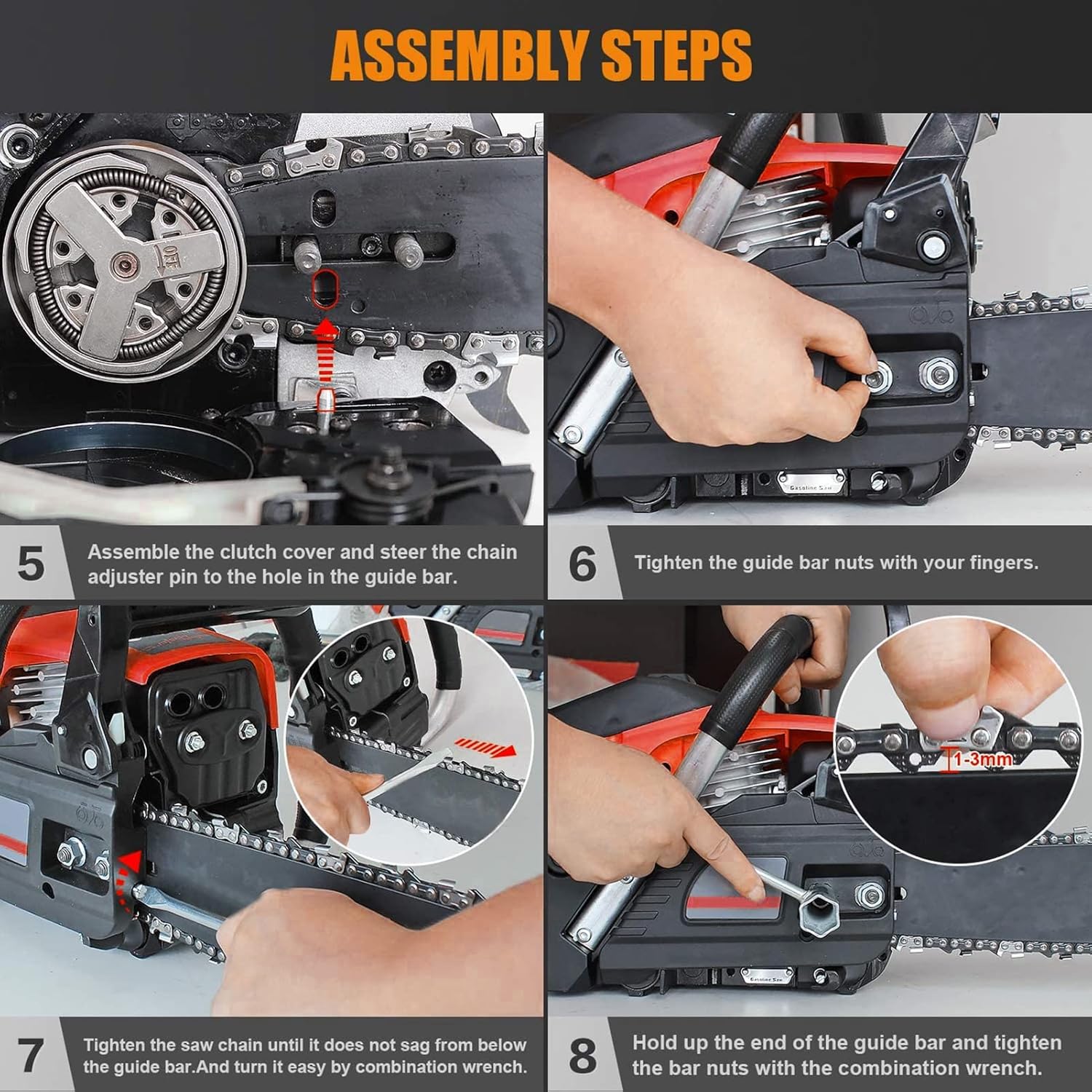 ASSEMBLY STEPS

OFF

Gasoline Saw

5 Assemble the clutch cover and steer the chain adjuster pin to the hole in the guide bar.

6 Tighten the guide bar nuts with your fingers.

1-3mm

Gasoline Saw

7 Tighten the saw chain until it does not sag from below the guide bar.And turn it easy by combination wrench.

8 Hold up the end of the guide bar and tighten the bar nuts with the combination wrench.