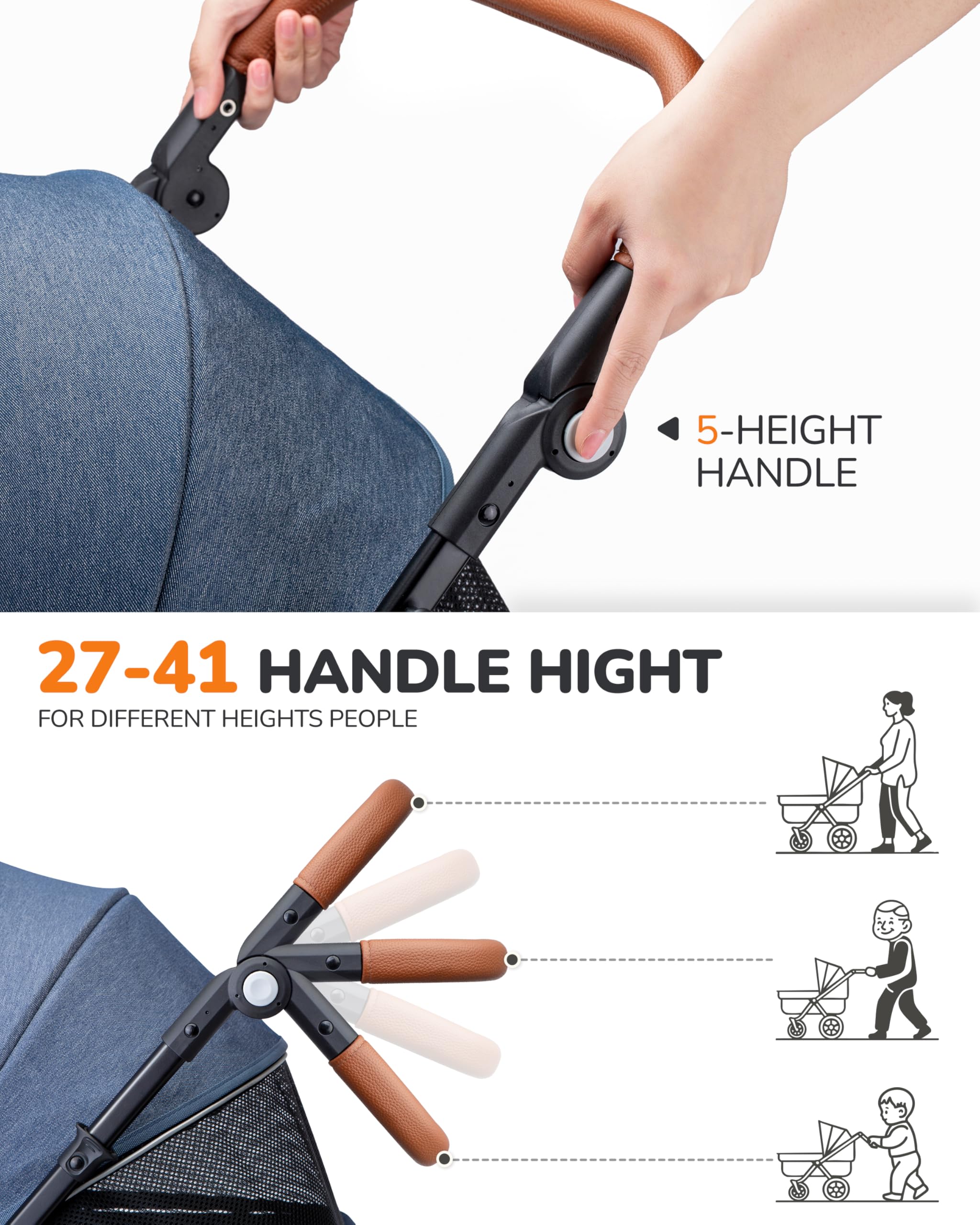 5-HEIGHT HANDLE

27-41 HANDLE HIGHT
FOR DIFFERENT HEIGHTS PEOPLE