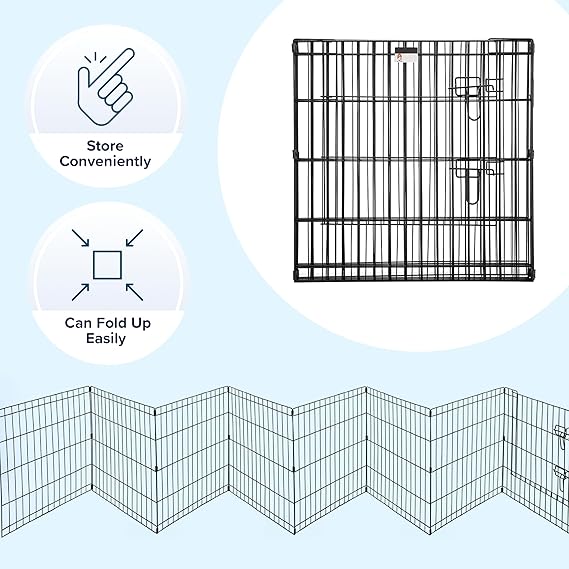 Store Conveniently

Can Fold Up Easily