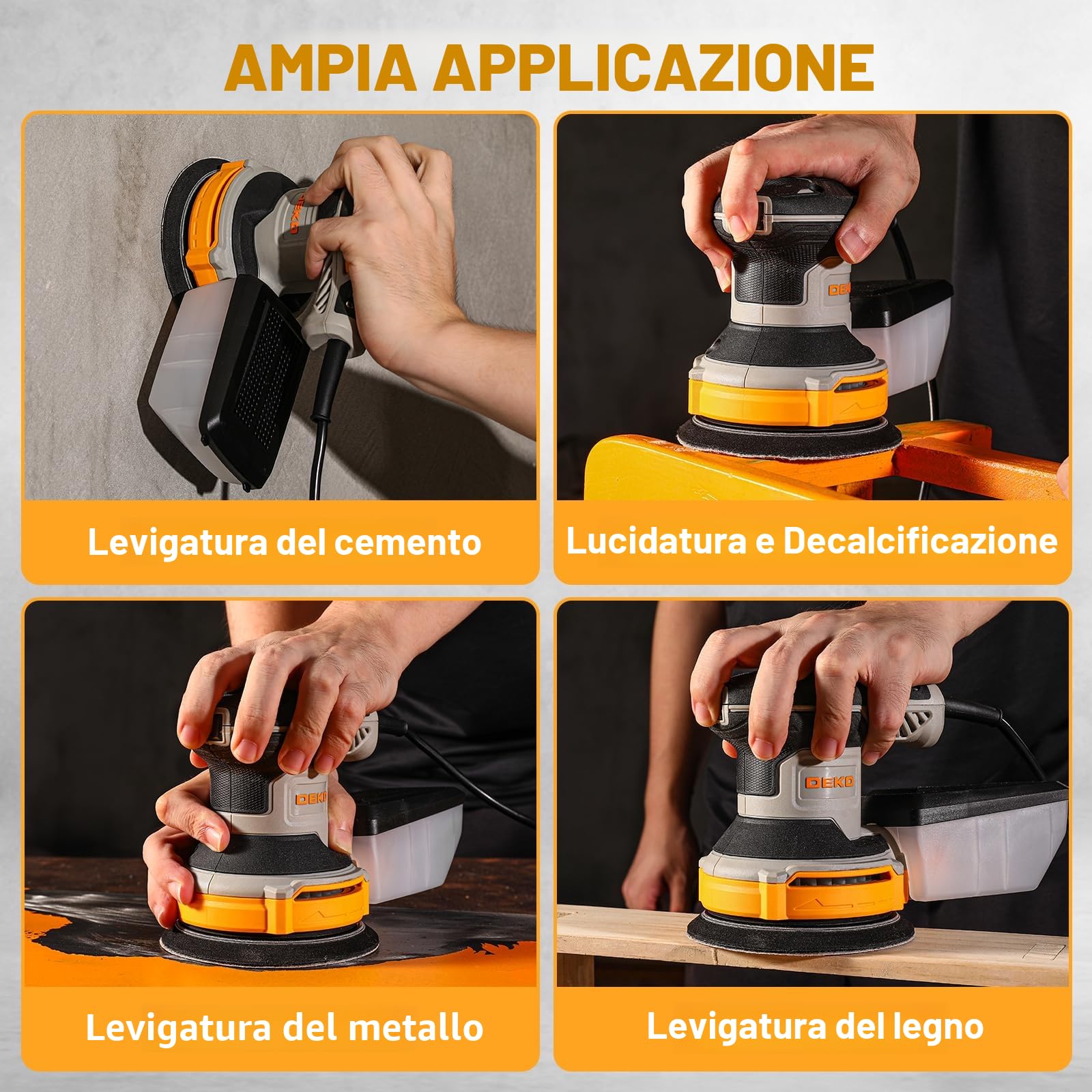 AMPIA APPLICAZIONE

DEKO

Levigatura del cemento

DEKO

Lucidatura e Decalcificazione

DEKO

Levigatura del metallo

DEKO

Levigatura del legno