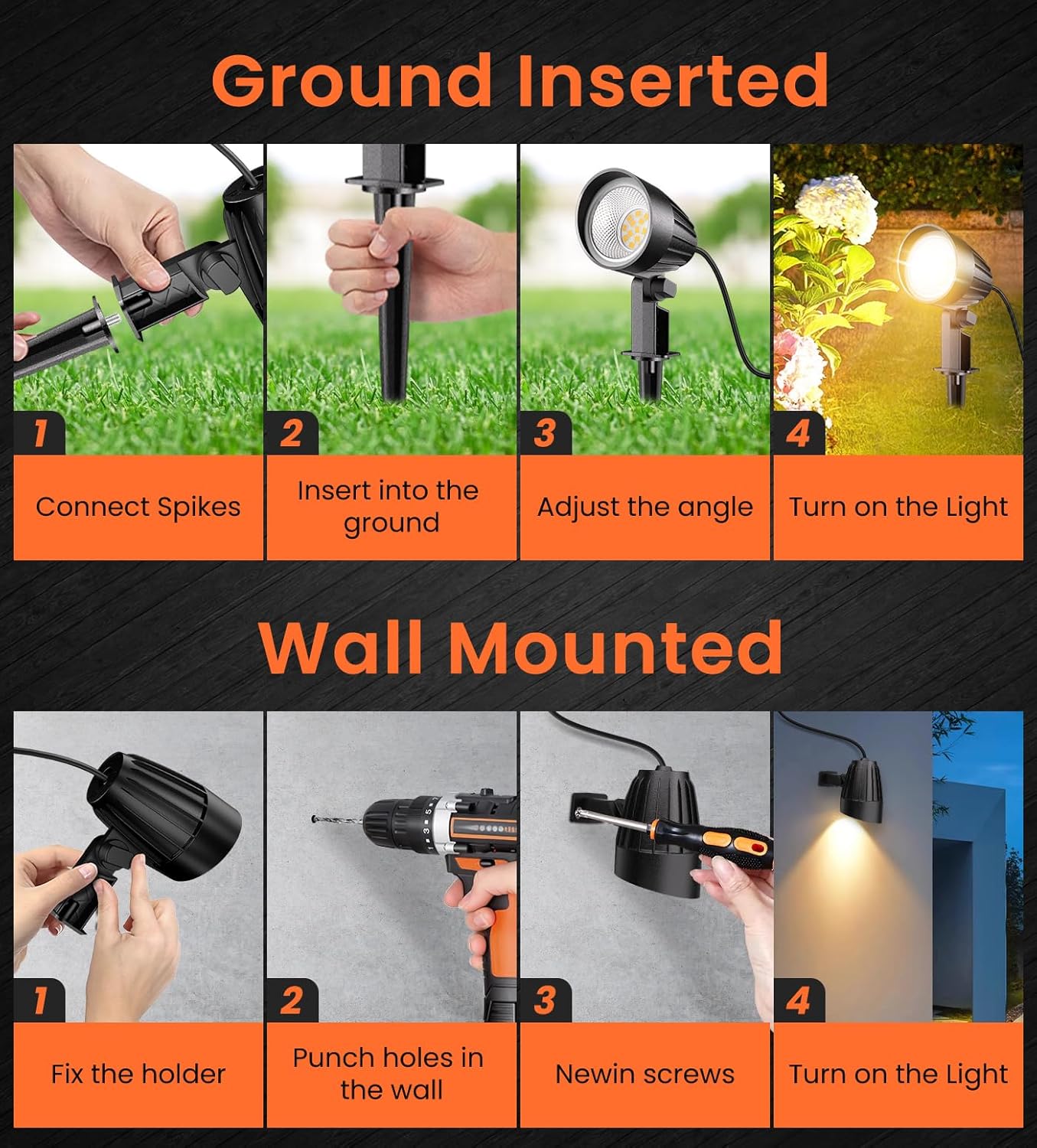 Ground Inserted

1
Connect Spikes

2
Insert into the ground

3
Adjust the angle

4
Turn on the Light

Wall Mounted

1
Fix the holder

2
Punch holes in the wall

3
Newin screws

4
Turn on the Light