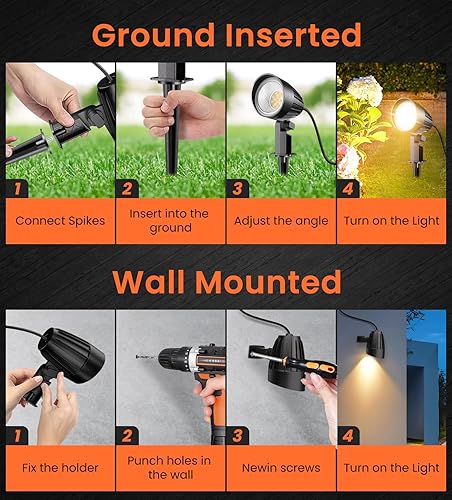 Ground Inserted

1
Connect Spikes

2
Insert into the ground

3
Adjust the angle

4
Turn on the Light

Wall Mounted

1
Fix the holder

2
Punch holes in the wall

3
Newin screws

4
Turn on the Light