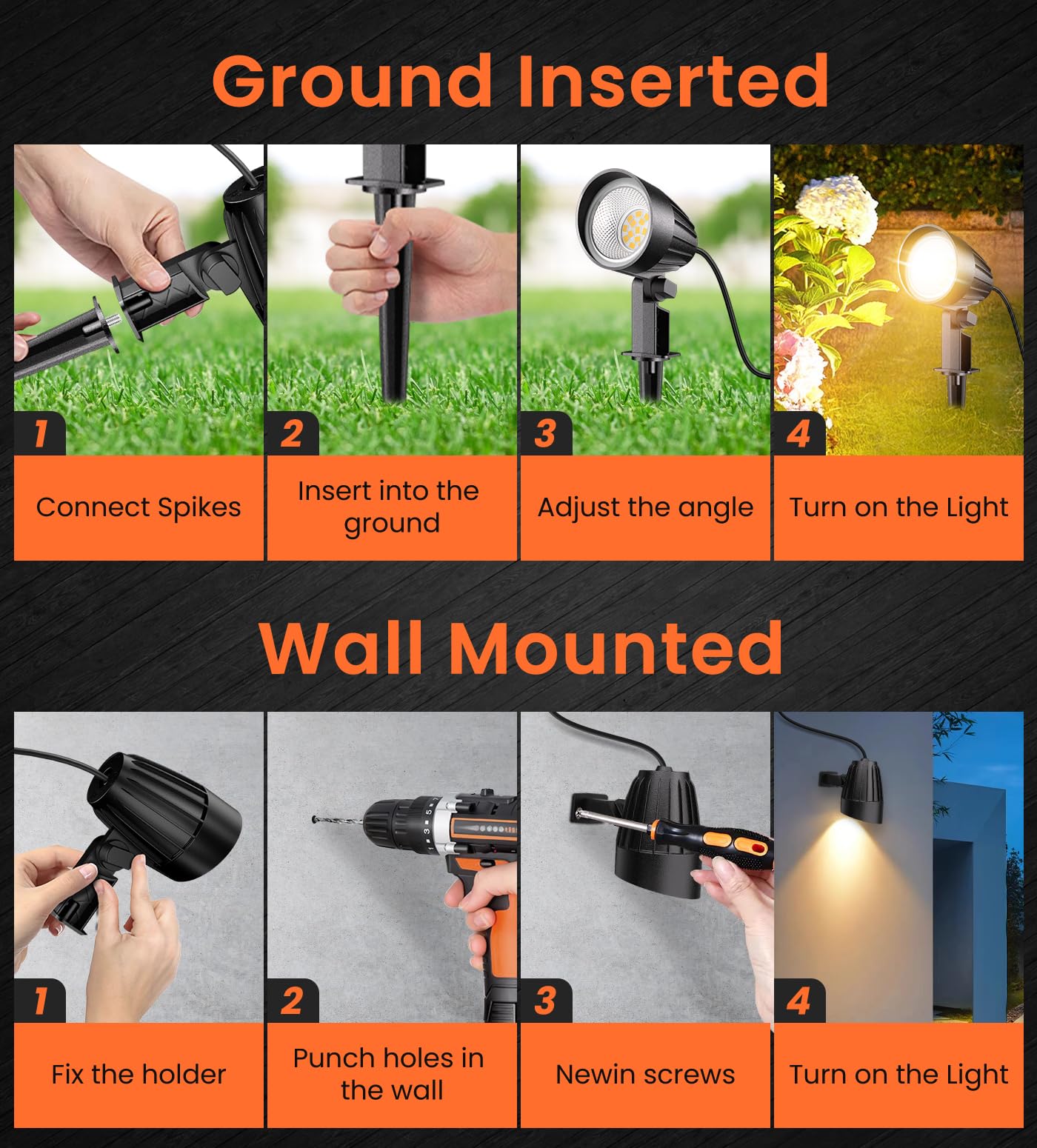 Ground Inserted

1
Connect Spikes

2
Insert into the ground

3
Adjust the angle

4
Turn on the Light

Wall Mounted

1
Fix the holder

2
Punch holes in the wall

3
Newin screws

4
Turn on the Light