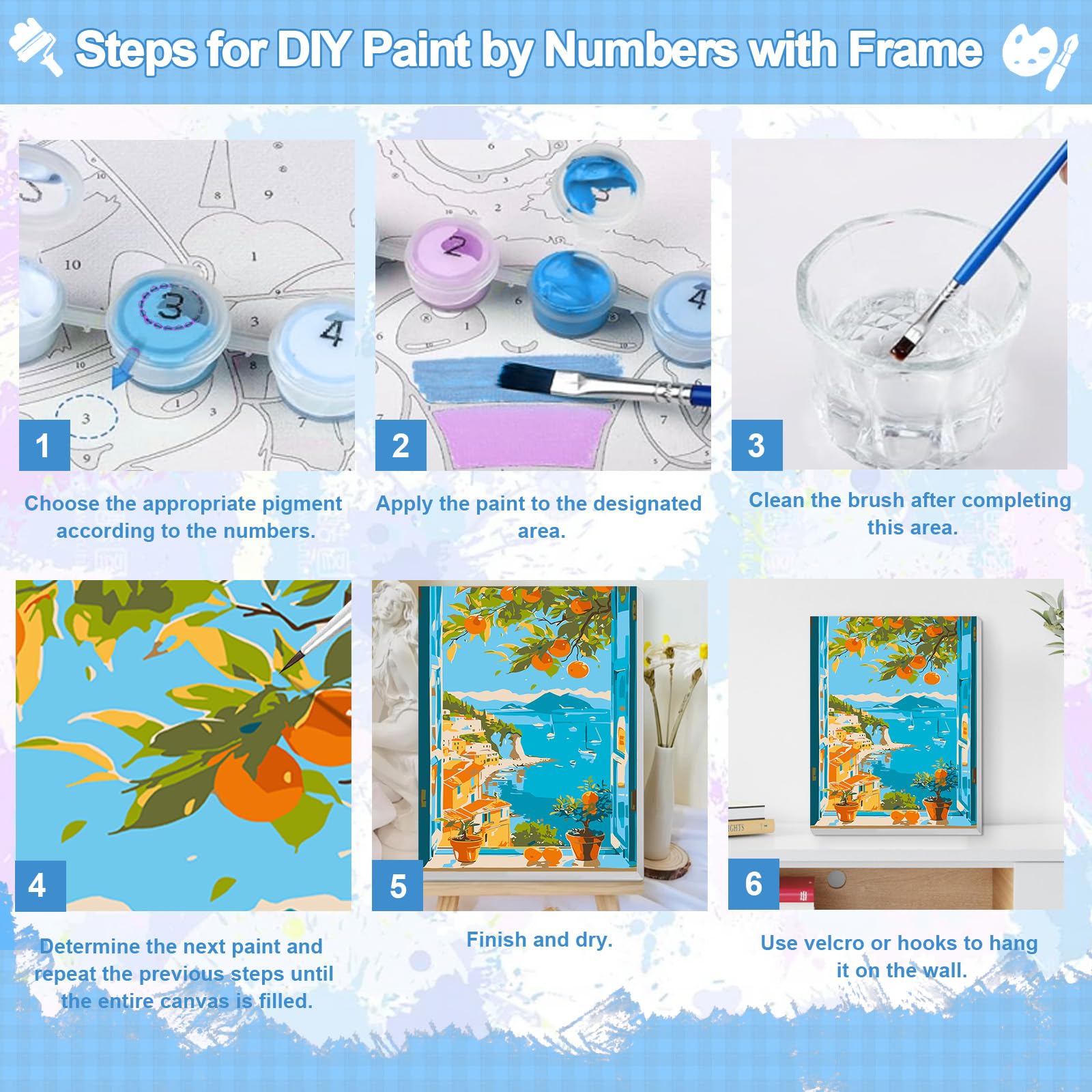 Steps for DIY Paint by Numbers with Frame

1

Choose the appropriate pigment according to the numbers.

2

Apply the paint to the designated area.

3

Clean the brush after completing this area.

4

Determine the next paint and repeat the previous steps until the entire canvas is filled.

5

Finish and dry.

6

Use velcro or hooks to hang it on the wall.