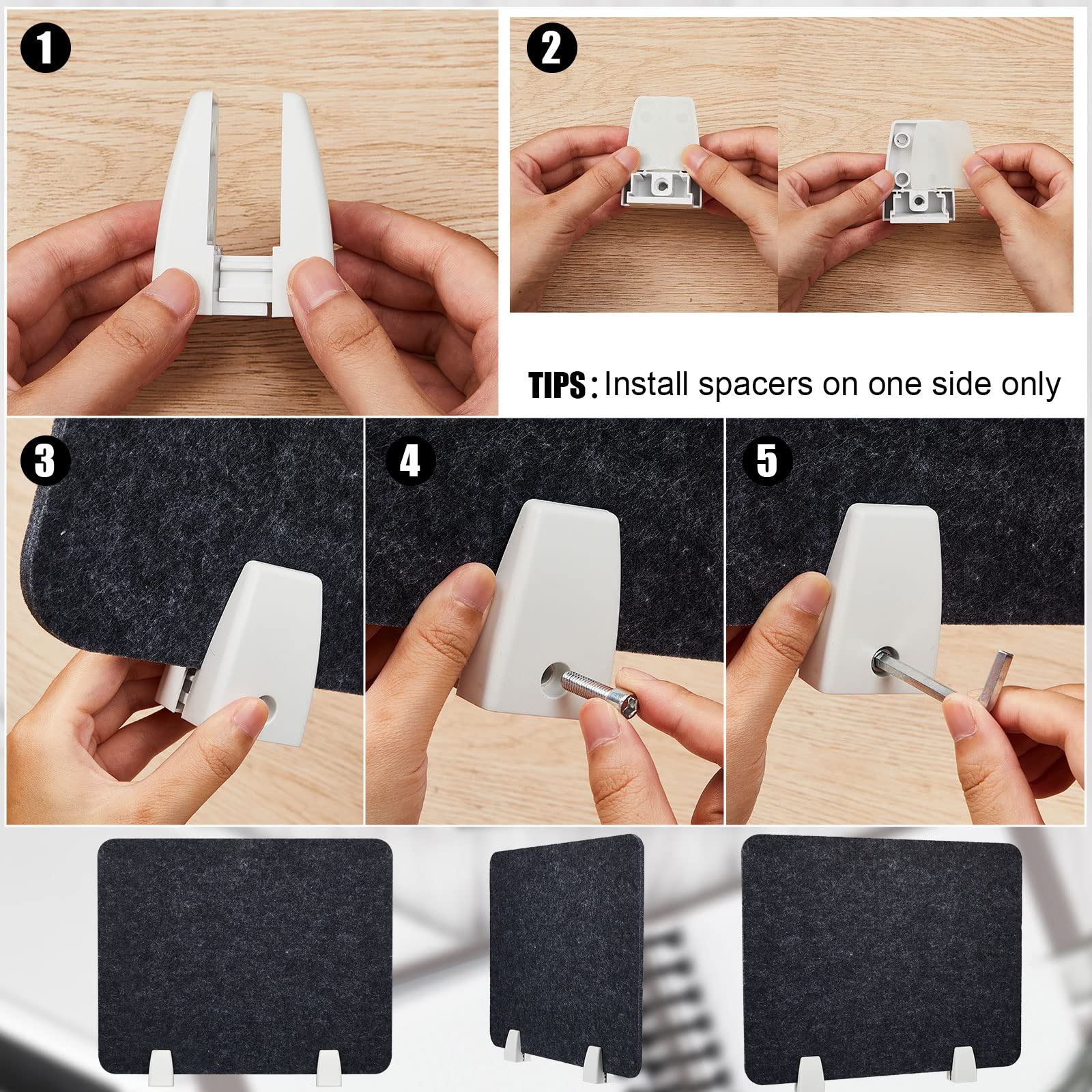 1

2

TIPS : Install spacers on one side only

3

4

5