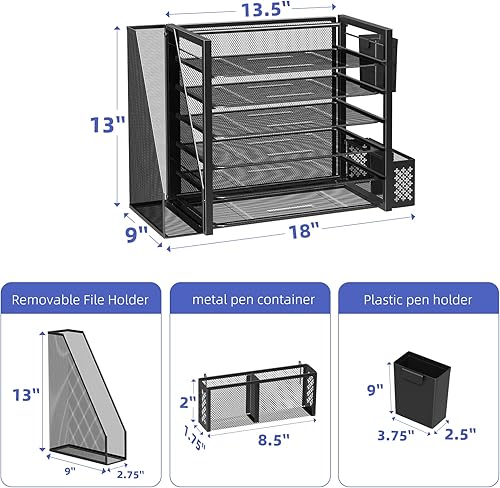 13.5"

13"

9"

18"

Removable File Holder

13"

9"

2.75"

metal pen container

2"

1.75"

8.5"

Plastic pen holder

9"

3.75"

2.5"