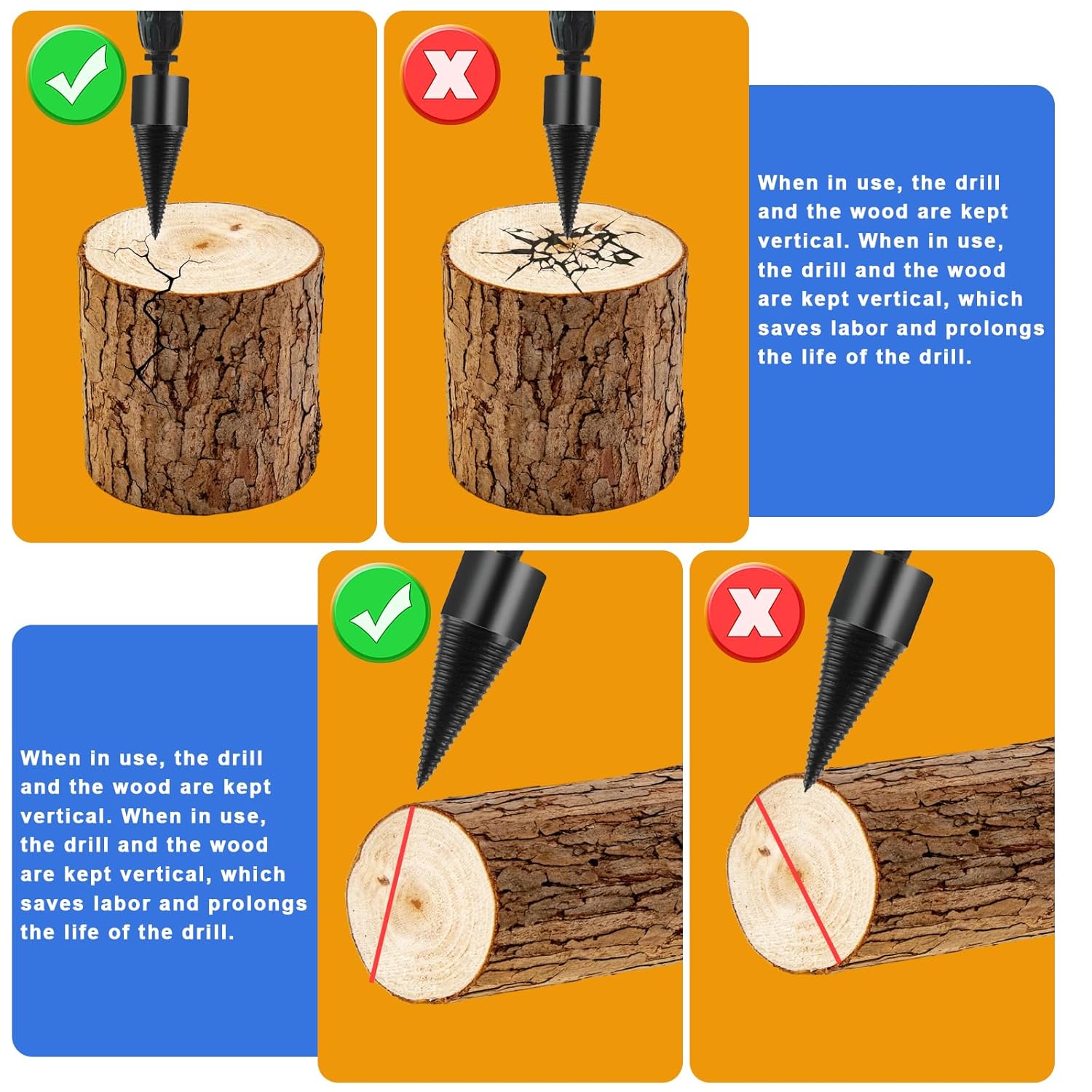 When in use, the drill and the wood are kept vertical. When in use, the drill and the wood are kept vertical, which saves labor and prolongs the life of the drill.

When in use, the drill and the wood are kept vertical. When in use, the drill and the wood are kept vertical, which saves labor and prolongs the life of the drill.