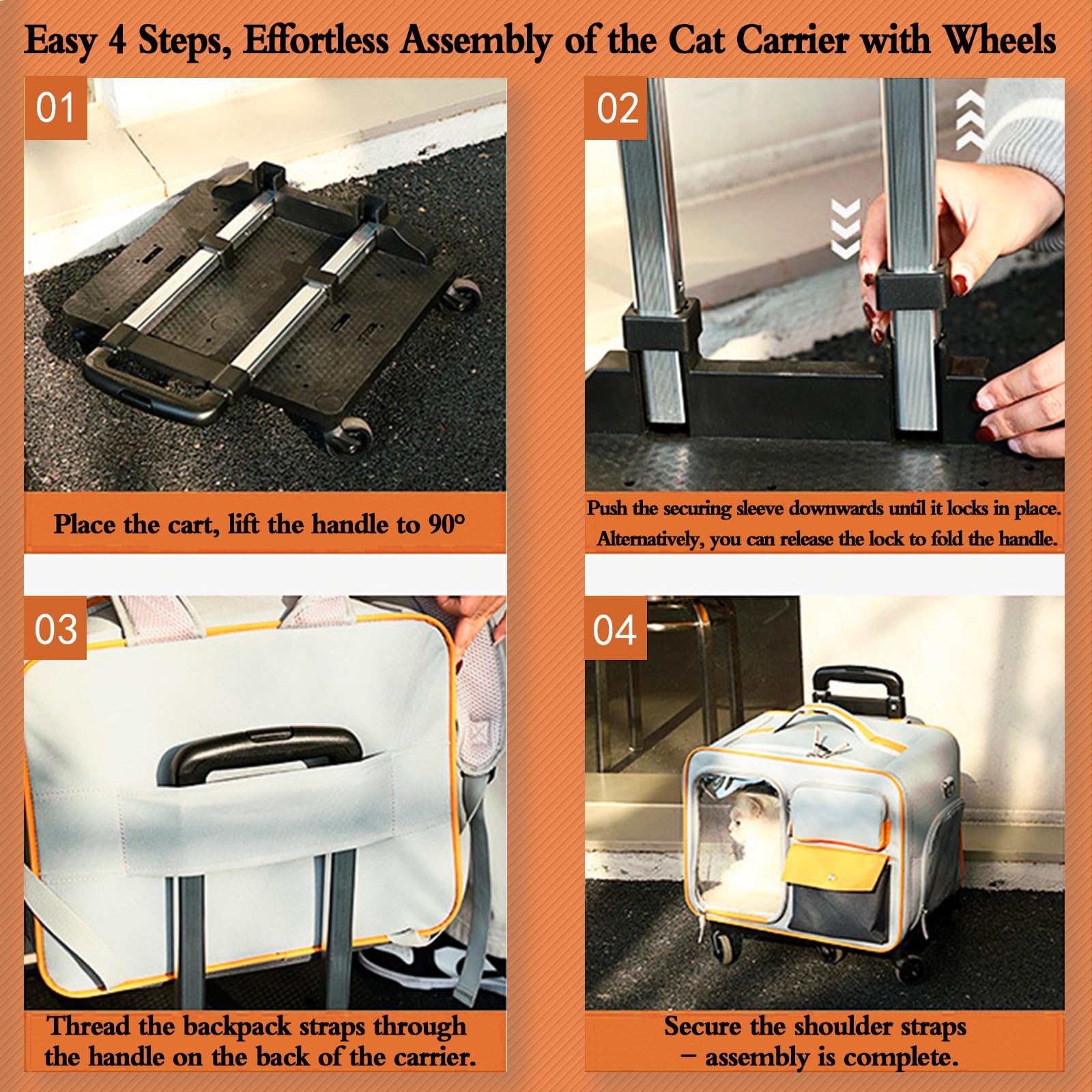 Easy 4 Steps, Effortless Assembly of the Cat Carrier with Wheels

01

Place the cart, lift the handle to 90°

02

Push the securing sleeve downwards until it locks in place. Alternatively, you can release the lock to fold the handle.

03

Thread the backpack straps through the handle on the back of the carrier.

04

Secure the shoulder straps – assembly is complete.