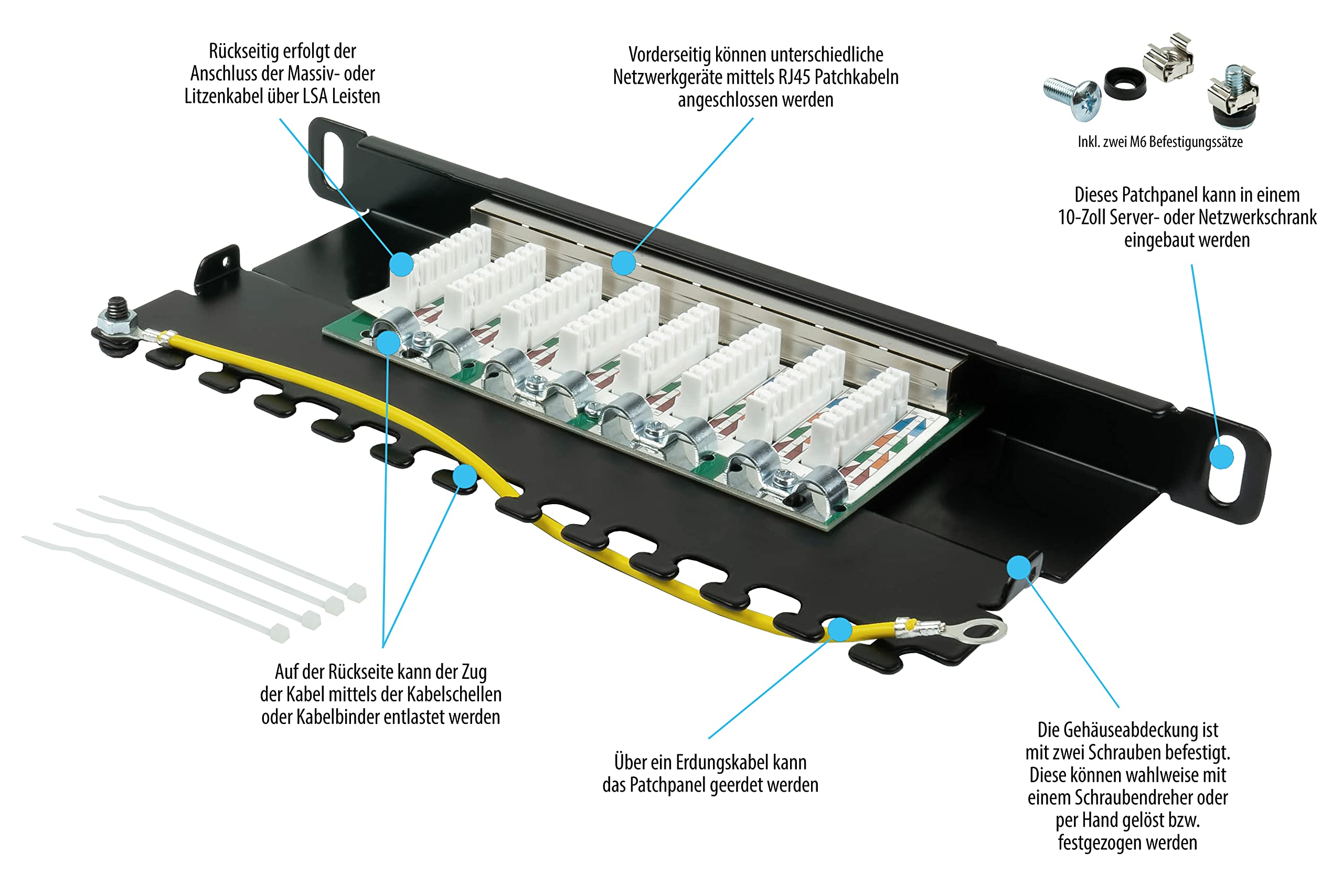 Rückseitig erfolgt der Anschluss der Massiv- oder Litzenkabel über LSA Leisten

Vorderseitig können unterschiedliche Netzwerkgeräte mittels RJ45 Patchkabeln angeschlossen werden

Inkl. zwei M6 Befestigungssätze

Dieses Patchpanel kann in einem 10-Zoll Server- oder Netzwerkschrank eingebaut werden

Auf der Rückseite kann der Zug der Kabel mittels der Kabelschellen oder Kabelbinder entlastet werden

Über ein Erdungskabel kann das Patchpanel geerdet werden

Die Gehäuseabdeckung ist mit zwei Schrauben befestigt. Diese können wahlweise mit einem Schraubendreher oder per Hand gelöst bzw. festgezogen werden