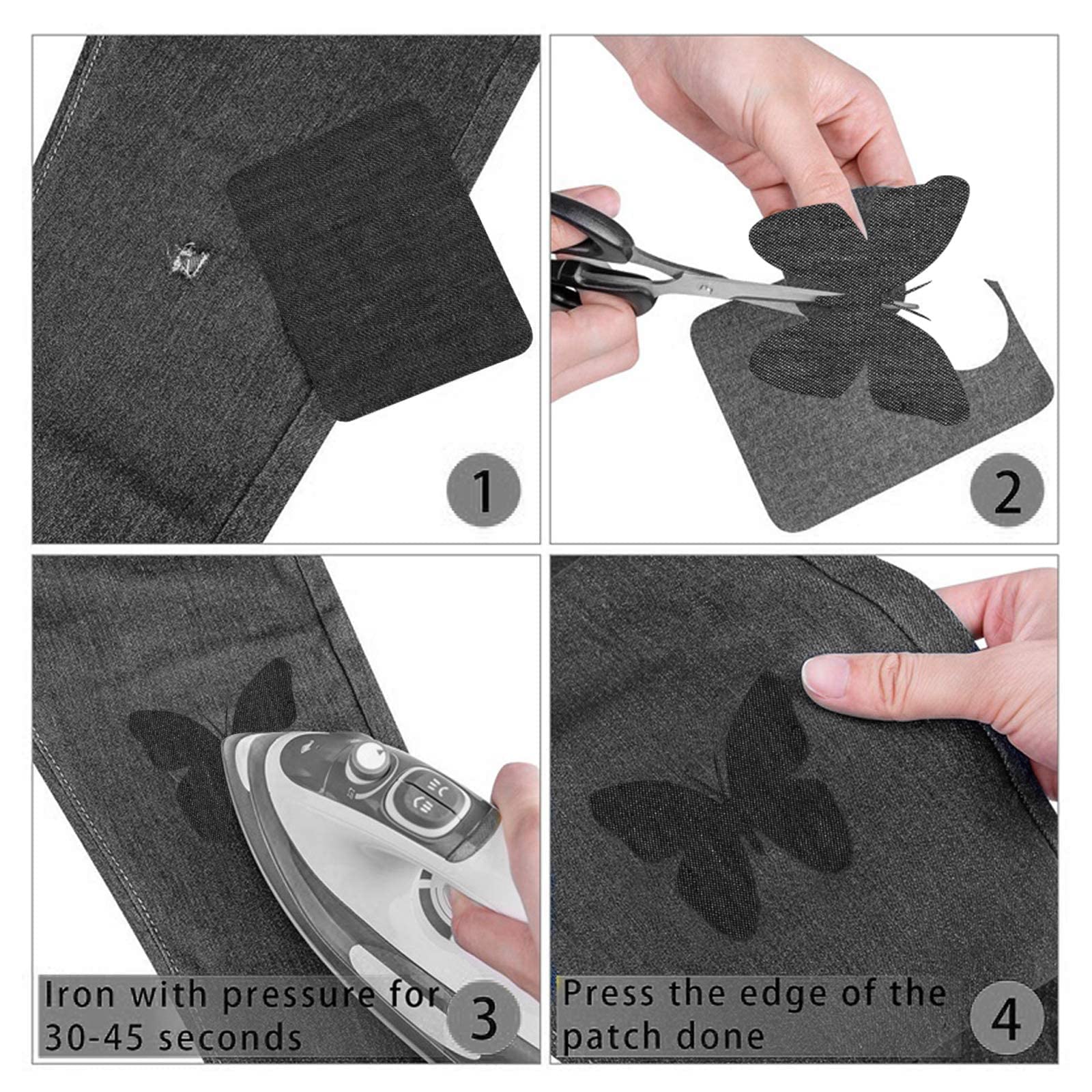 1

2

Iron with pressure for 30-45 seconds

3

Press the edge of the patch done

4