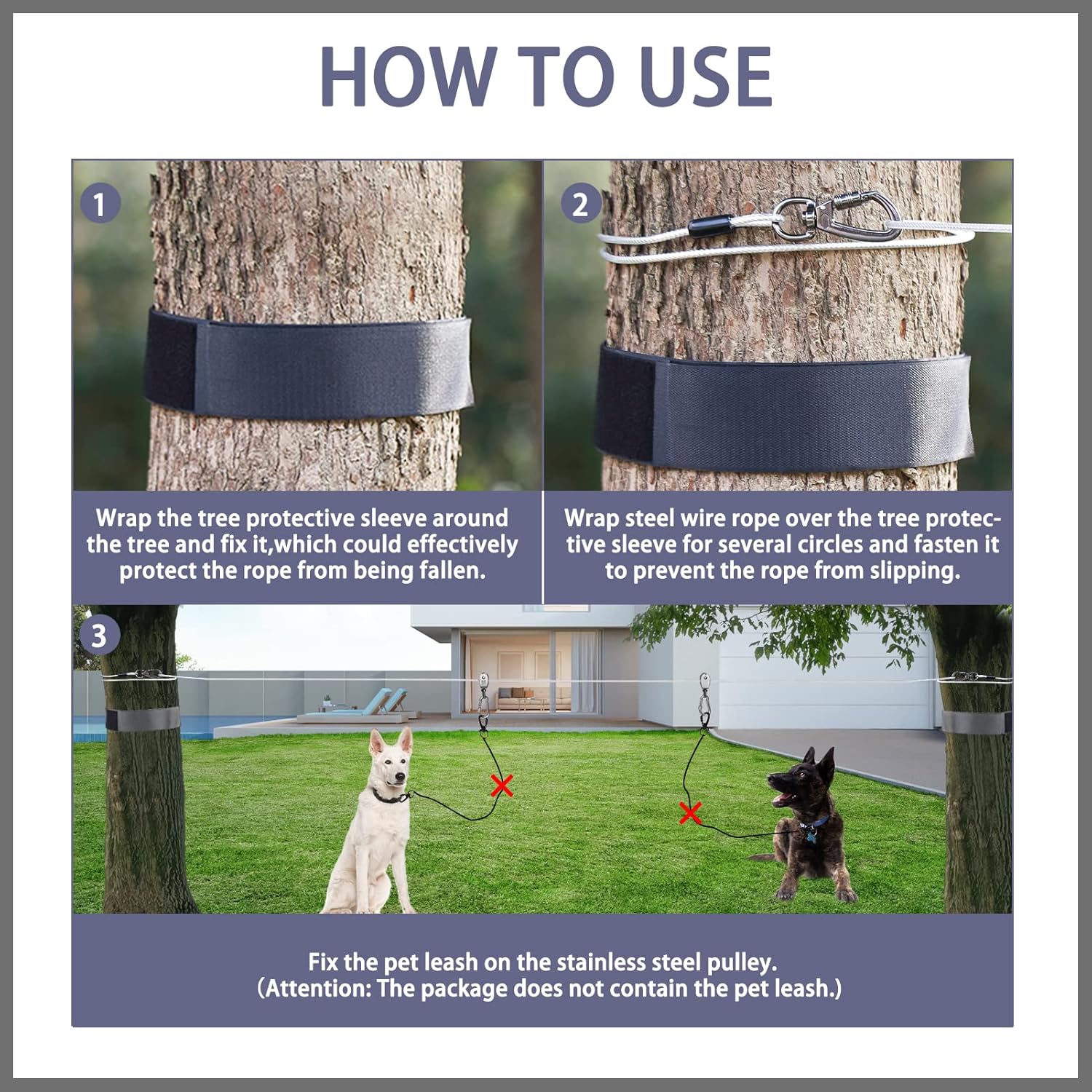 HOW TO USE

1

Wrap the tree protective sleeve around the tree and fix it,which could effectively protect the rope from being fallen.

2

Wrap steel wire rope over the tree protective sleeve for several circles and fasten it to prevent the rope from slipping.

3

Fix the pet leash on the stainless steel pulley.
(Attention: The package does not contain the pet leash.)