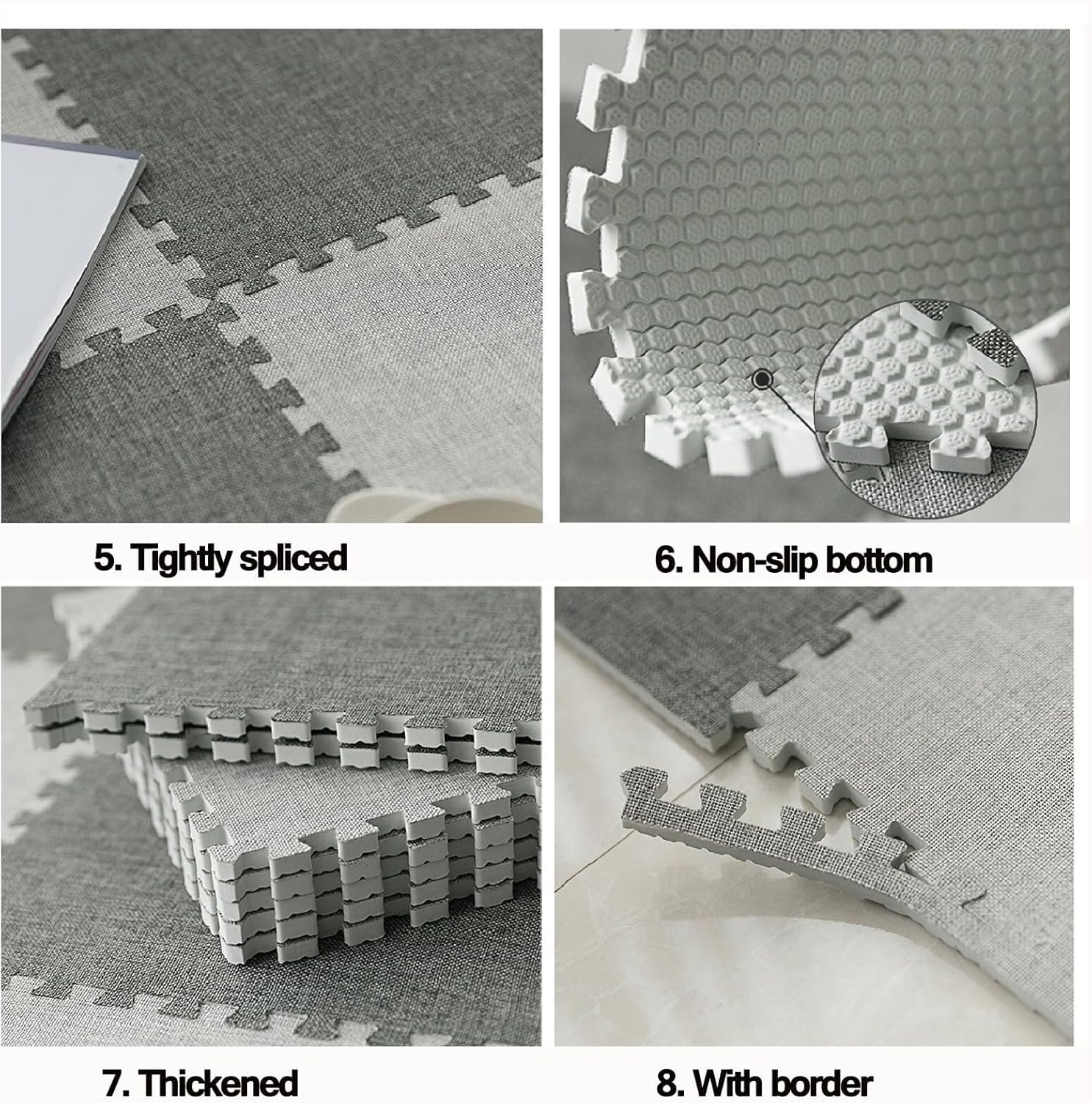 5. Tightly spliced

6. Non-slip bottom

7. Thickened

8. With border