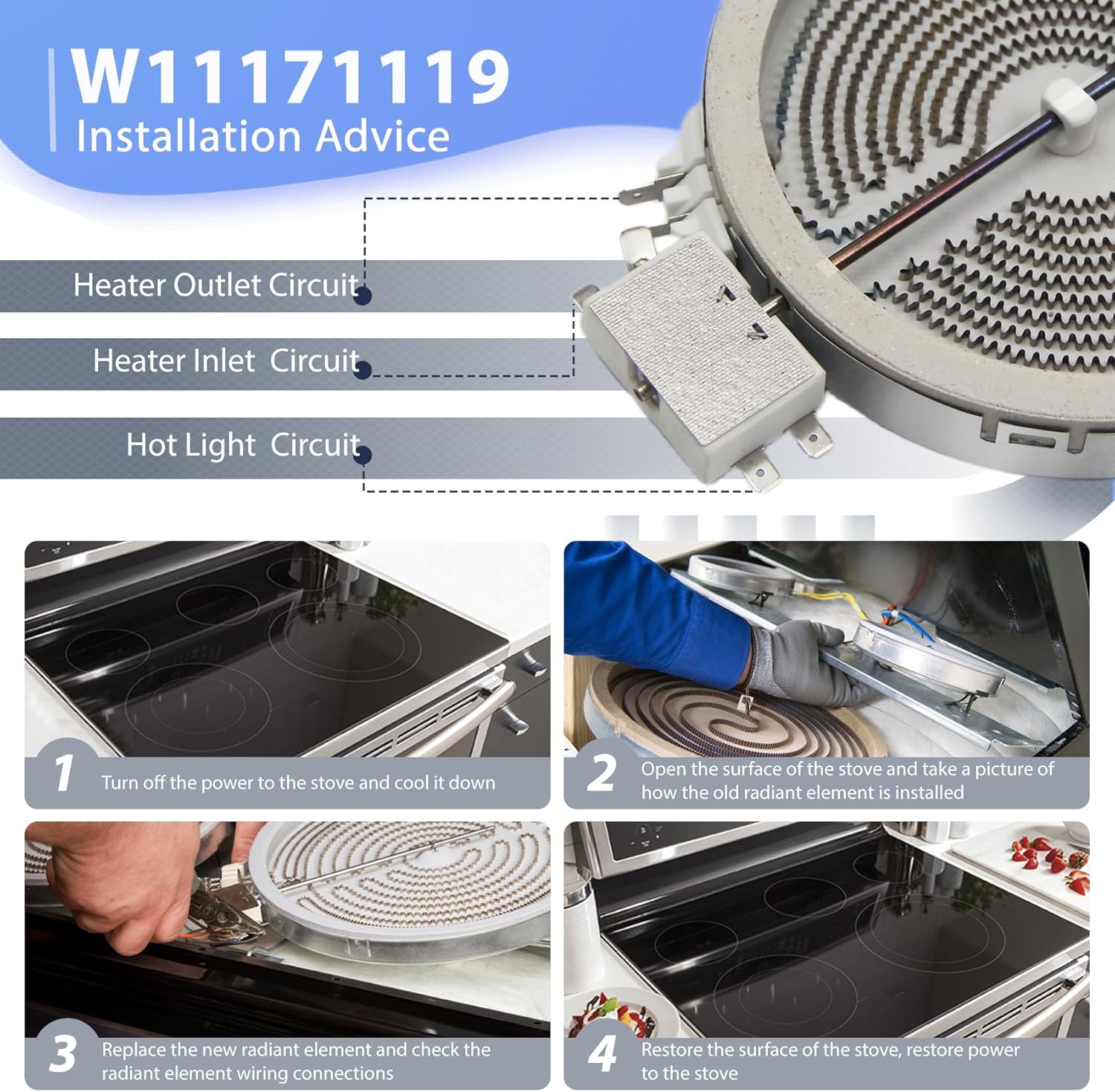 W11171119
Installation Advice

Heater Outlet Circuit

Heater Inlet Circuit

Hot Light Circuit

1 Turn off the power to the stove and cool it down

2 Open the surface of the stove and take a picture of how the old radiant element is installed

3 Replace the new radiant element and check the radiant element wiring connections

4 Restore the surface of the stove, restore power to the stove