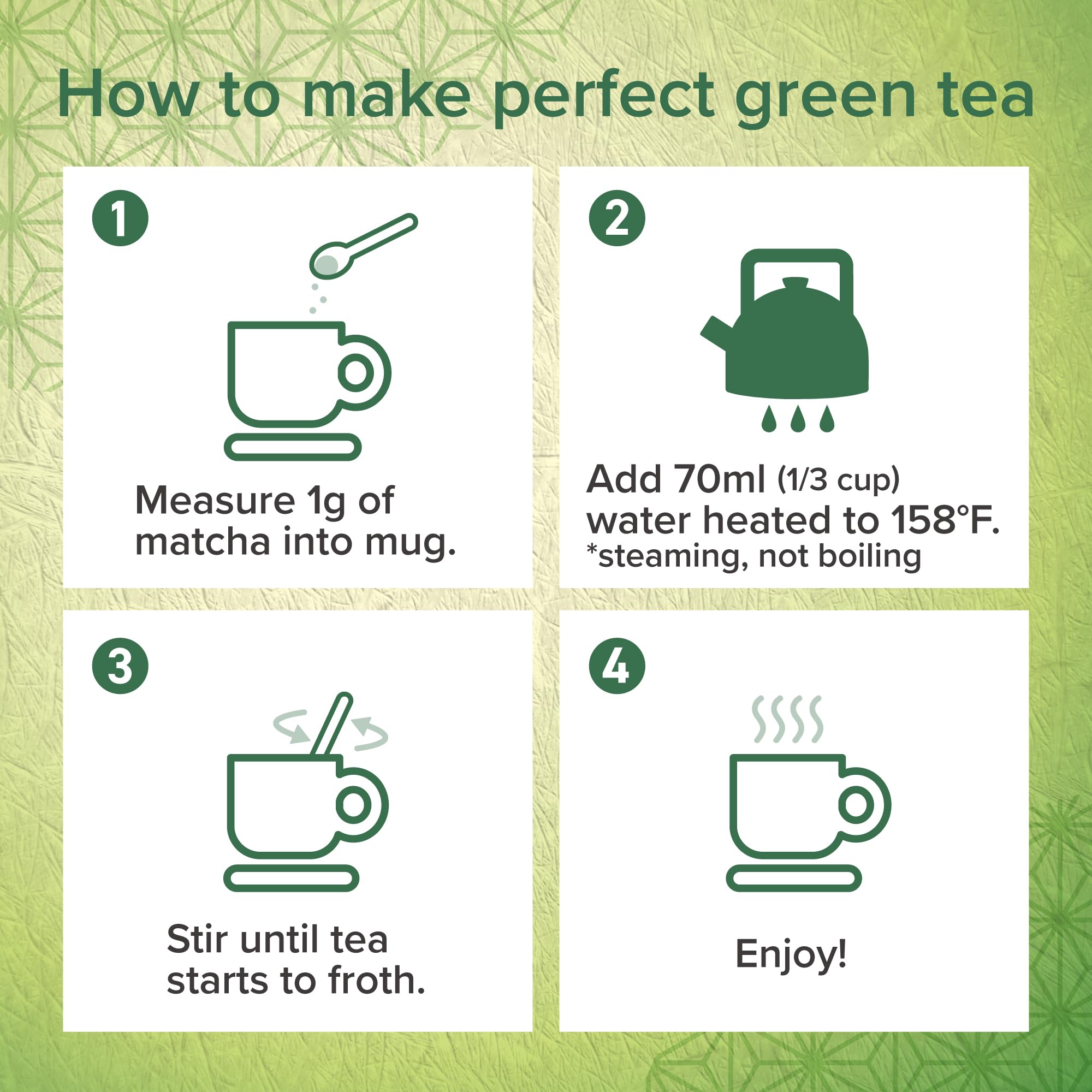 How to make perfect green tea

1

Measure 1g of matcha into mug.

2

Add 70ml (1/3 cup) water heated to 158°F.
*steaming, not boiling

3

Stir until tea starts to froth.

4

Enjoy!