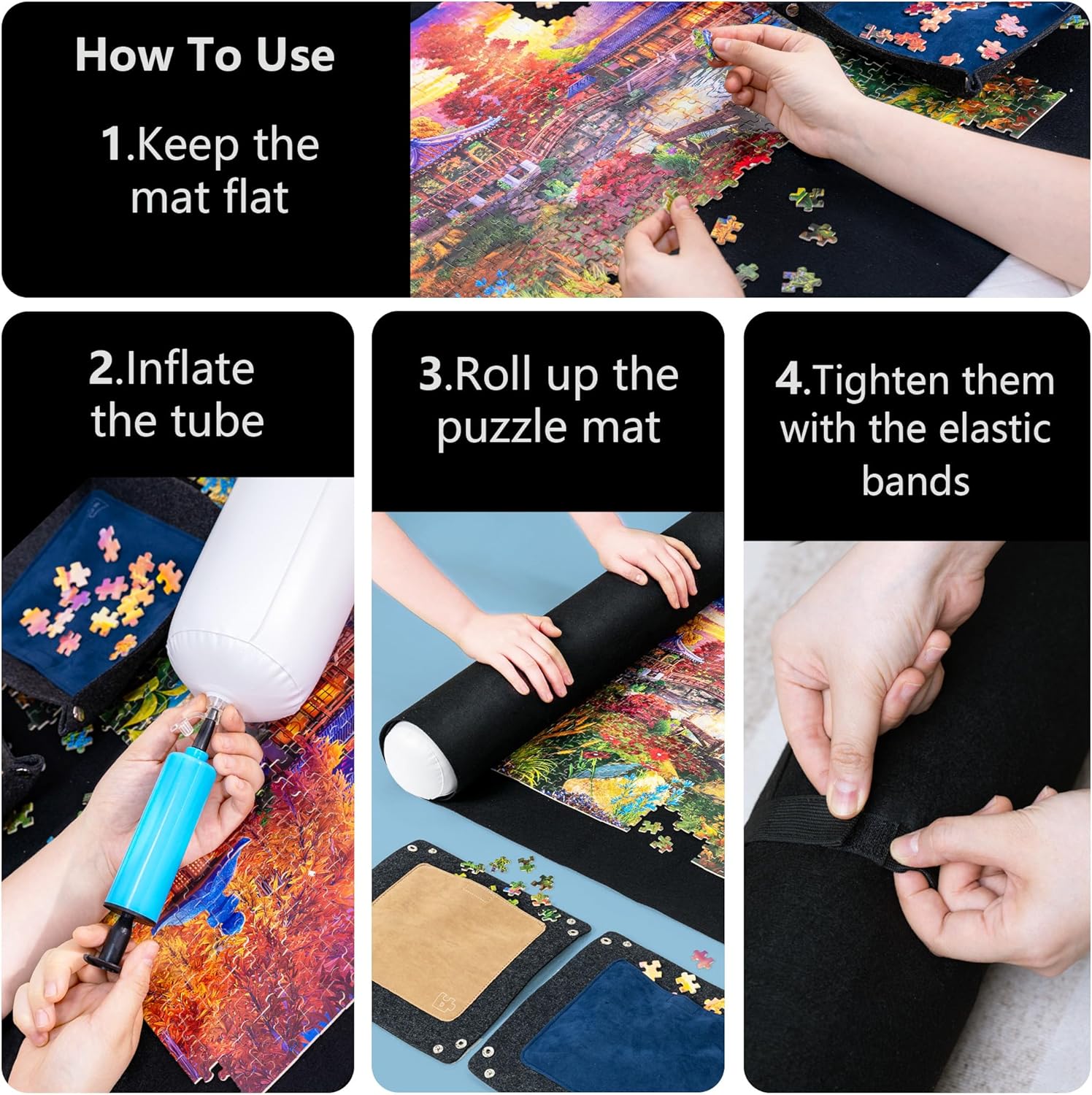 How To Use

1.Keep the mat flat

2.Inflate the tube

3.Roll up the puzzle mat

4.Tighten them with the elastic bands