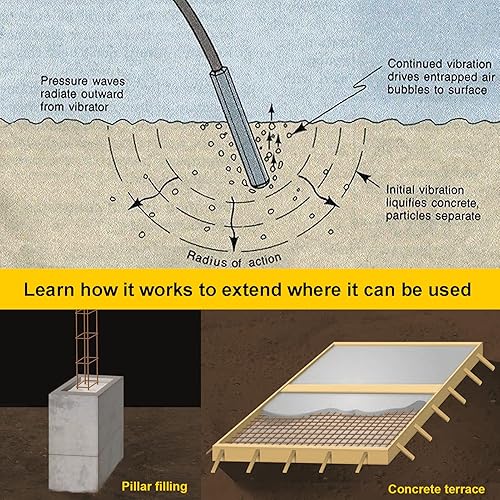 Pressure waves radiate outward from vibrator

Continued vibration drives entrapped air bubbles to surface

Initial vibration liquifies concrete, particles separate

Radius of action

Learn how it works to extend where it can be used

Pillar filling

Concrete terrace