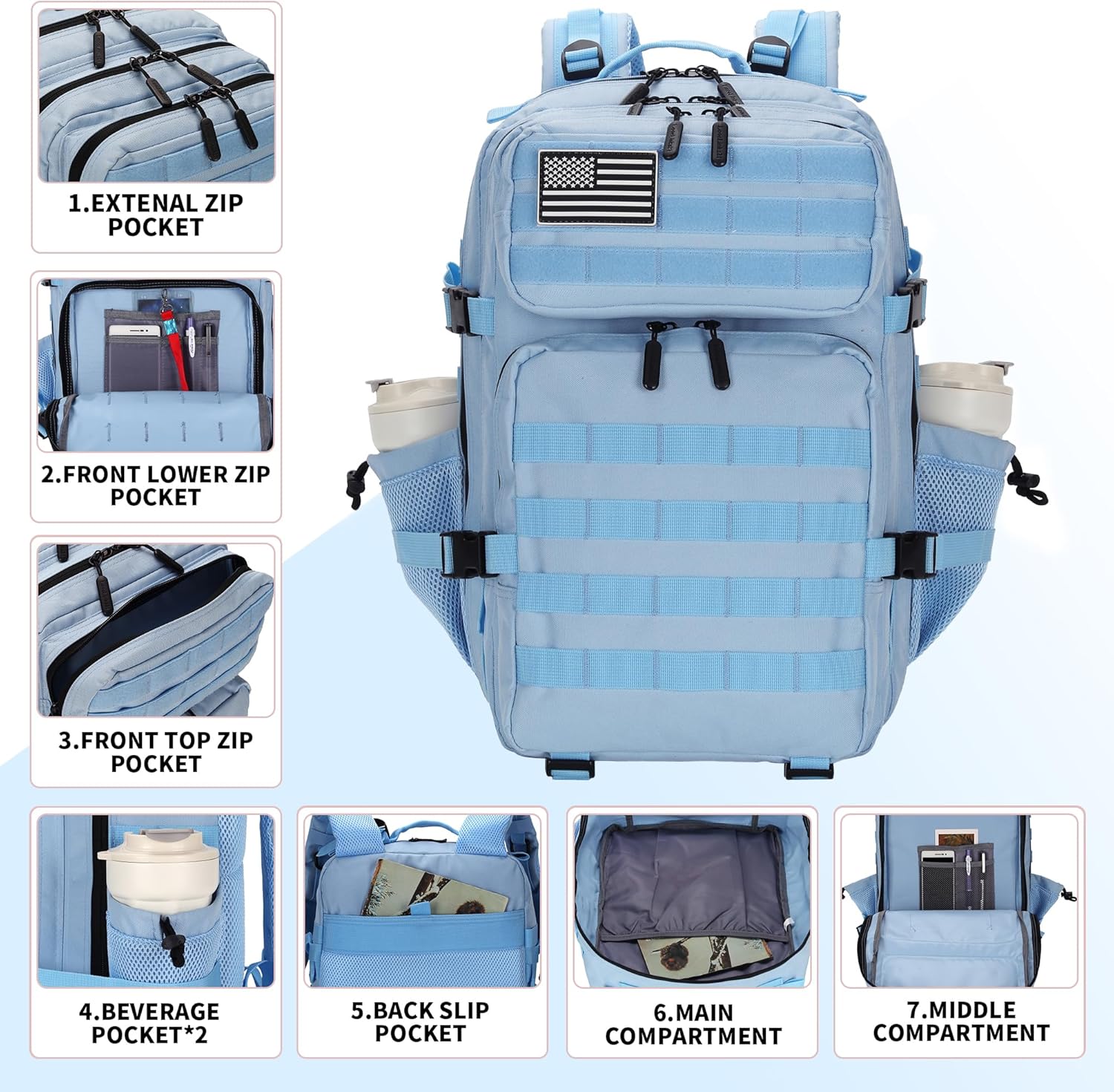 1.EXTENAL ZIP POCKET

2.FRONT LOWER ZIP POCKET

3.FRONT TOP ZIP POCKET

4.BEVERAGE POCKET*2

5.BACK SLIP POCKET

6.MAIN COMPARTMENT

7.MIDDLE COMPARTMENT