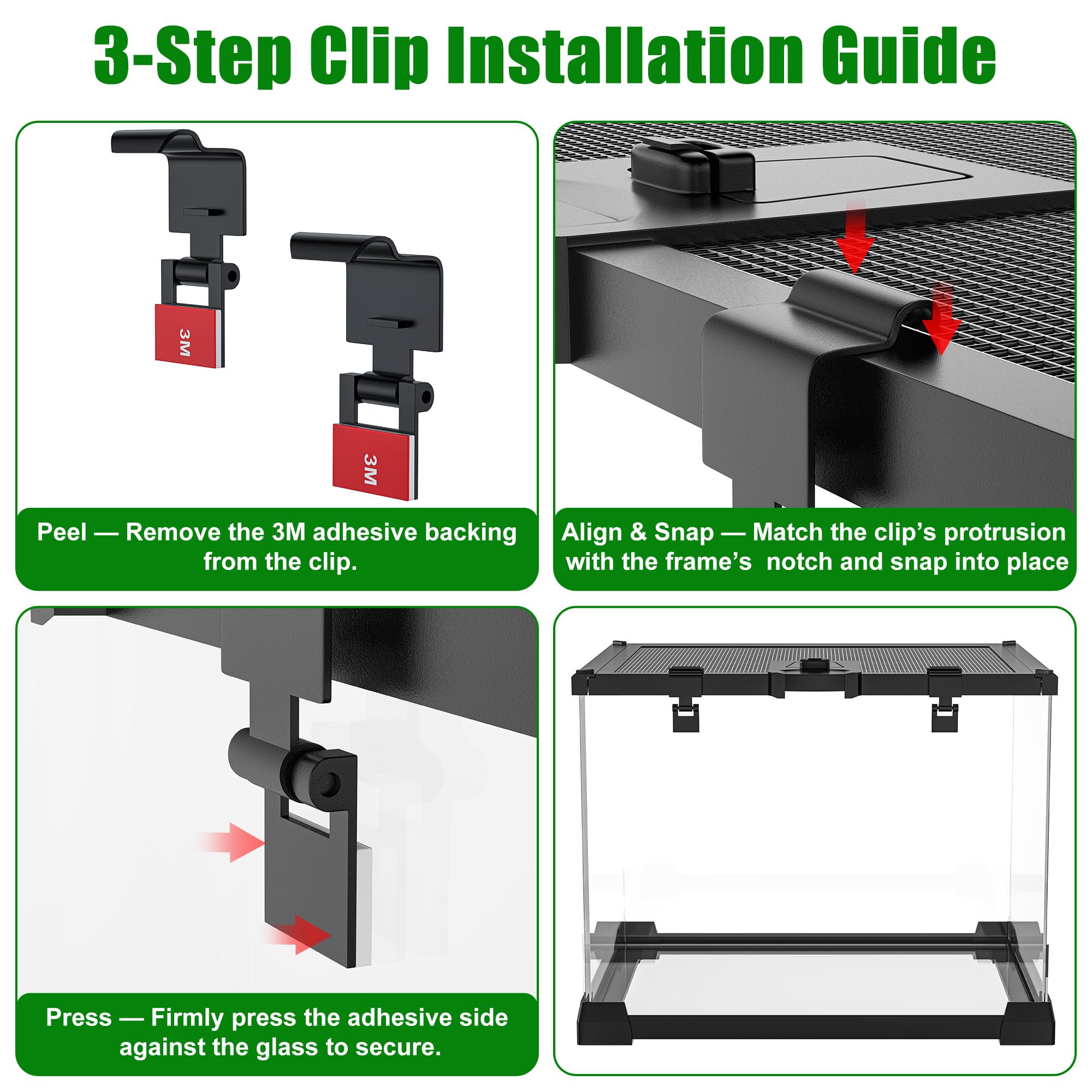 3-Step Clip Installation Guide

3M

3M

Peel — Remove the 3M adhesive backing from the clip.

Align & Snap — Match the clip's protrusion with the frame's notch and snap into place

Press — Firmly press the adhesive side against the glass to secure.