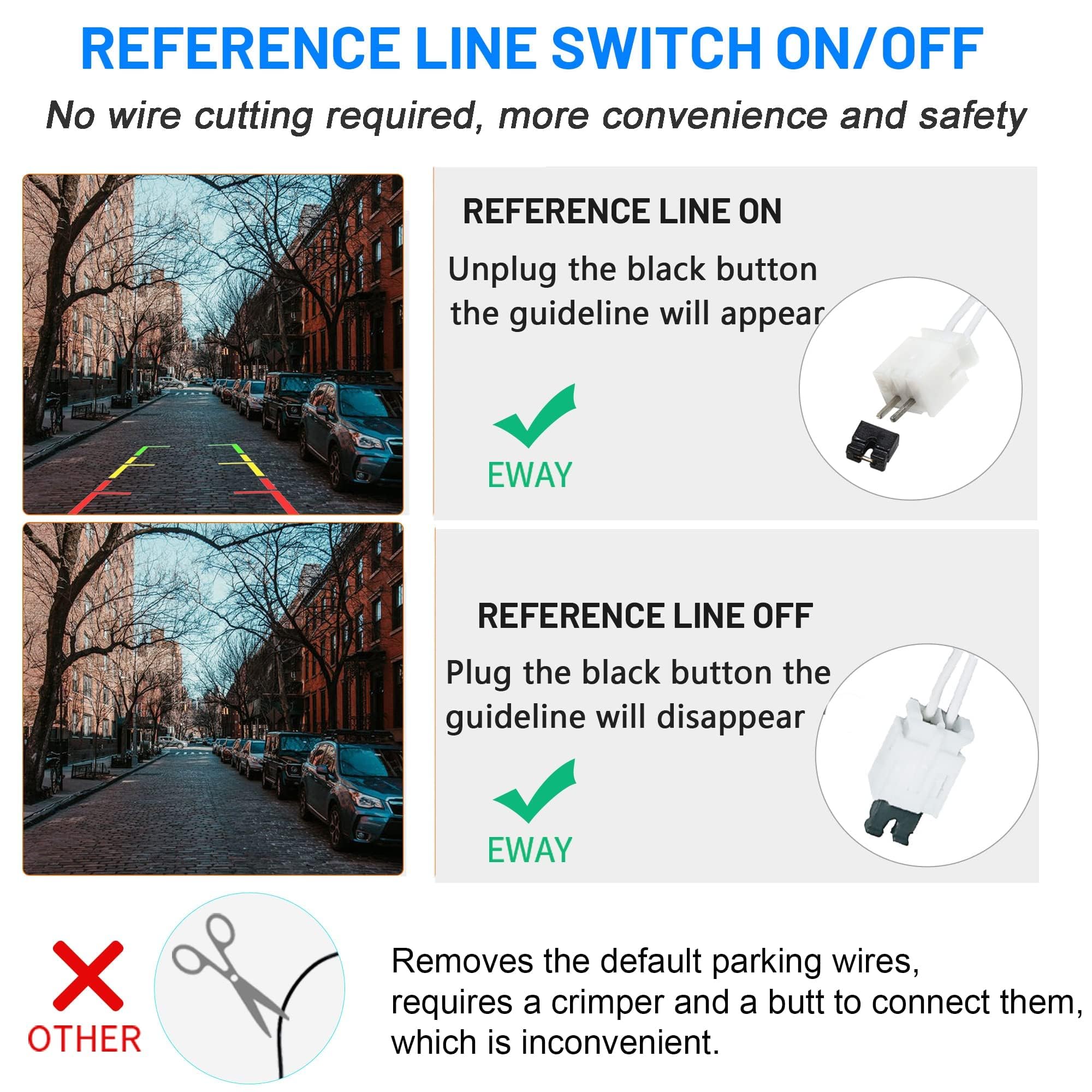 REFERENCE LINE SWITCH ON/OFF

No wire cutting required, more convenience and safety

REFERENCE LINE ON

Unplug the black button the guideline will appear

EWAY

REFERENCE LINE OFF

Plug the black button the guideline will disappear

EWAY

OTHER

Removes the default parking wires, requires a crimper and a butt to connect them, which is inconvenient.