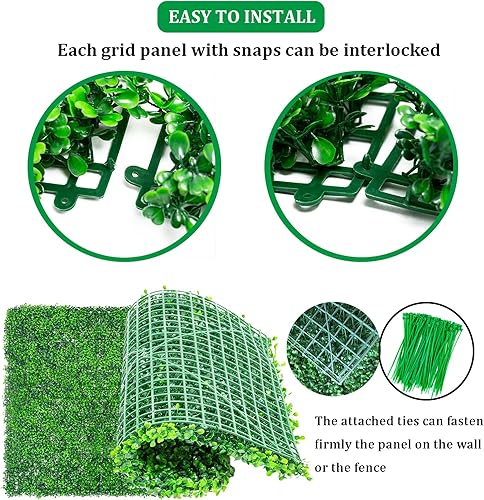 EASY TO INSTALL

Each grid panel with snaps can be interlocked

The attached ties can fasten firmly the panel on the wall or the fence