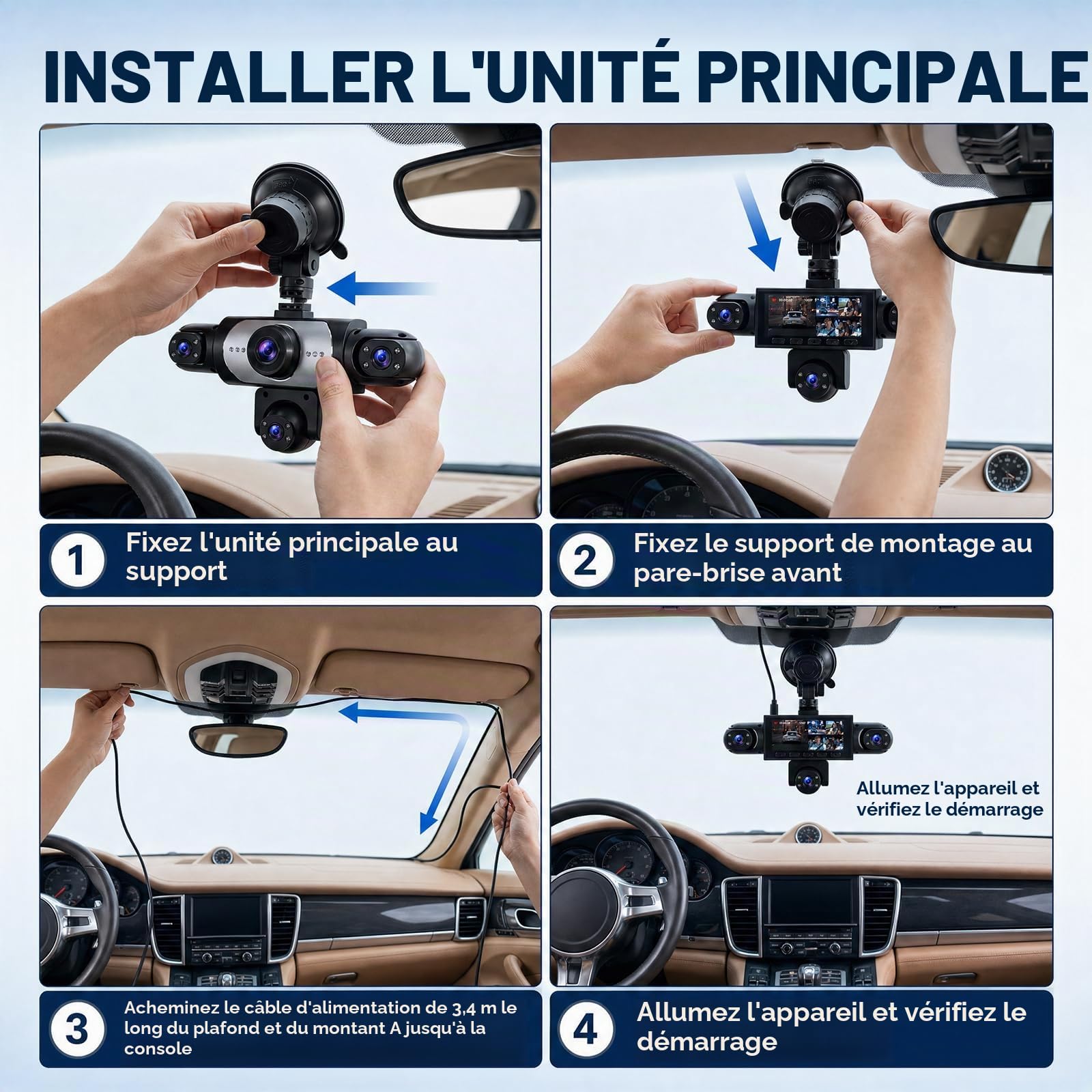 INSTALLER L'UNITÉ PRINCIPALE

1 Fixez l'unité principale au support

2 Fixez le support de montage au pare-brise avant

Allumez l'appareil et vérifiez le démarrage

3 Acheminez le câble d'alimentation de 3,4 m le long du plafond et du montant A jusqu'à la console

4 Allumez l'appareil et vérifiez le démarrage