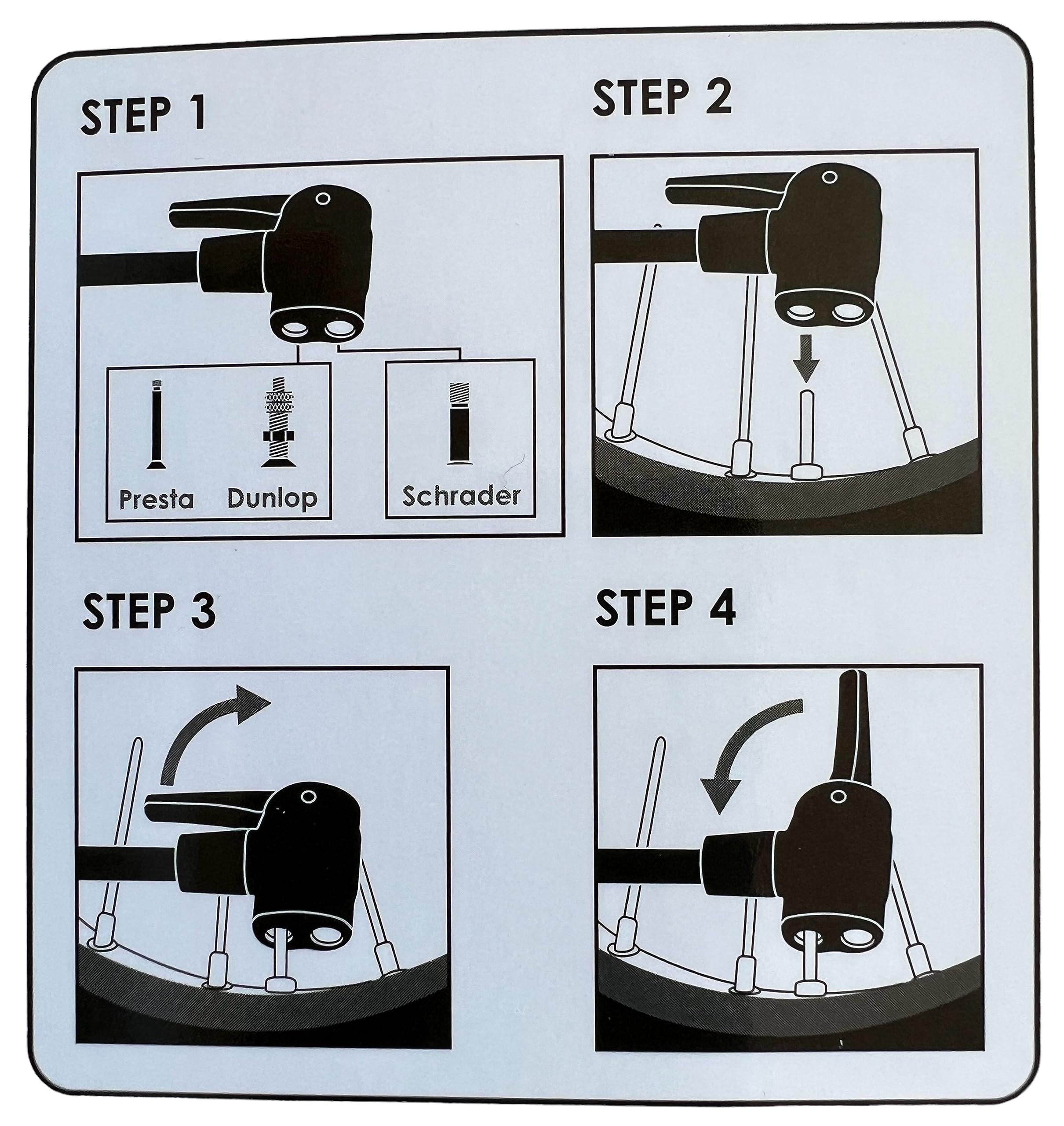 STEP 1

Presta Dunlop

Schrader

STEP 2

STEP 3

STEP 4