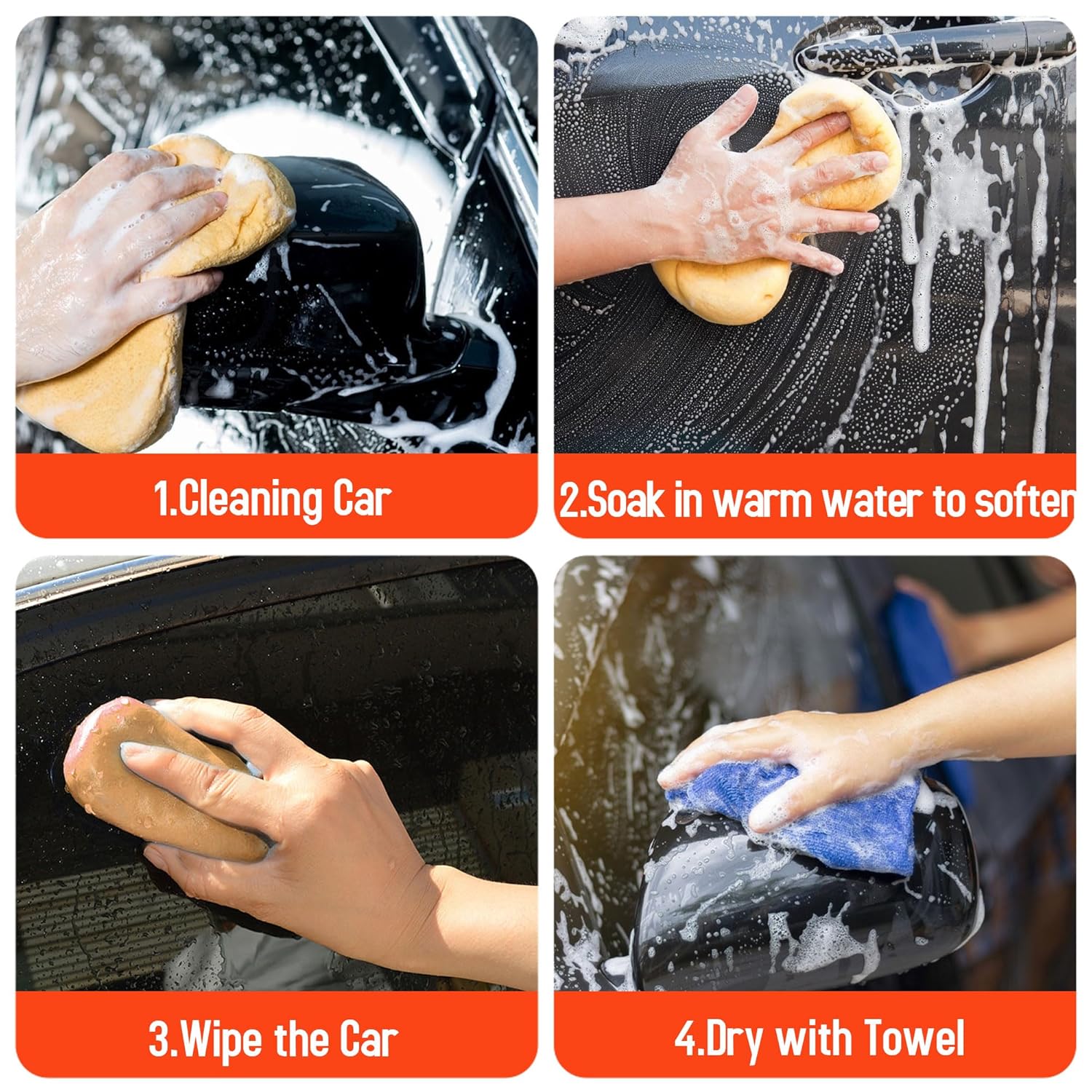 1.Cleaning Car

2.Soak in warm water to soften

3.Wipe the Car

4.Dry with Towel