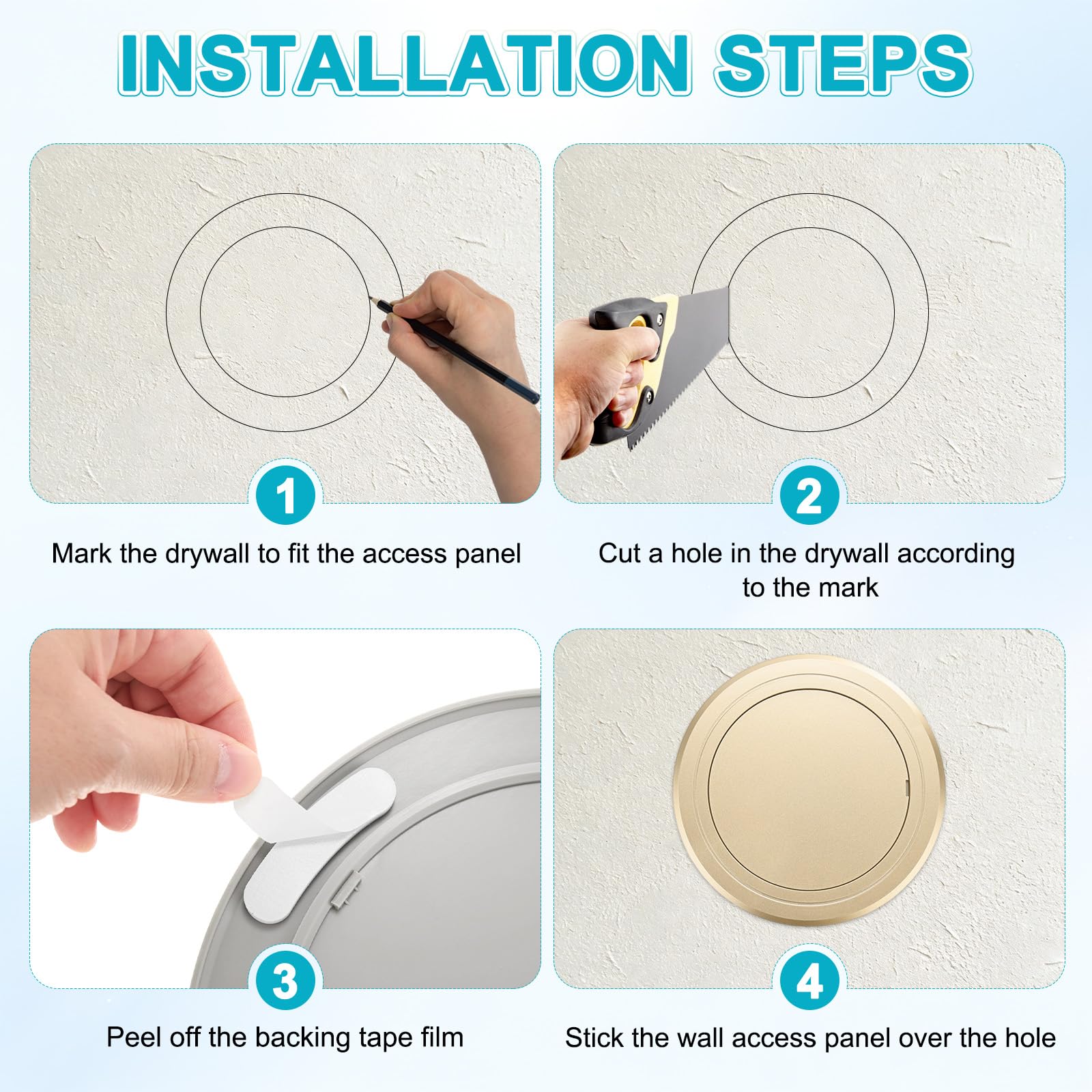 INSTALLATION STEPS

1
Mark the drywall to fit the access panel

2
Cut a hole in the drywall according to the mark

3
Peel off the backing tape film

4
Stick the wall access panel over the hole