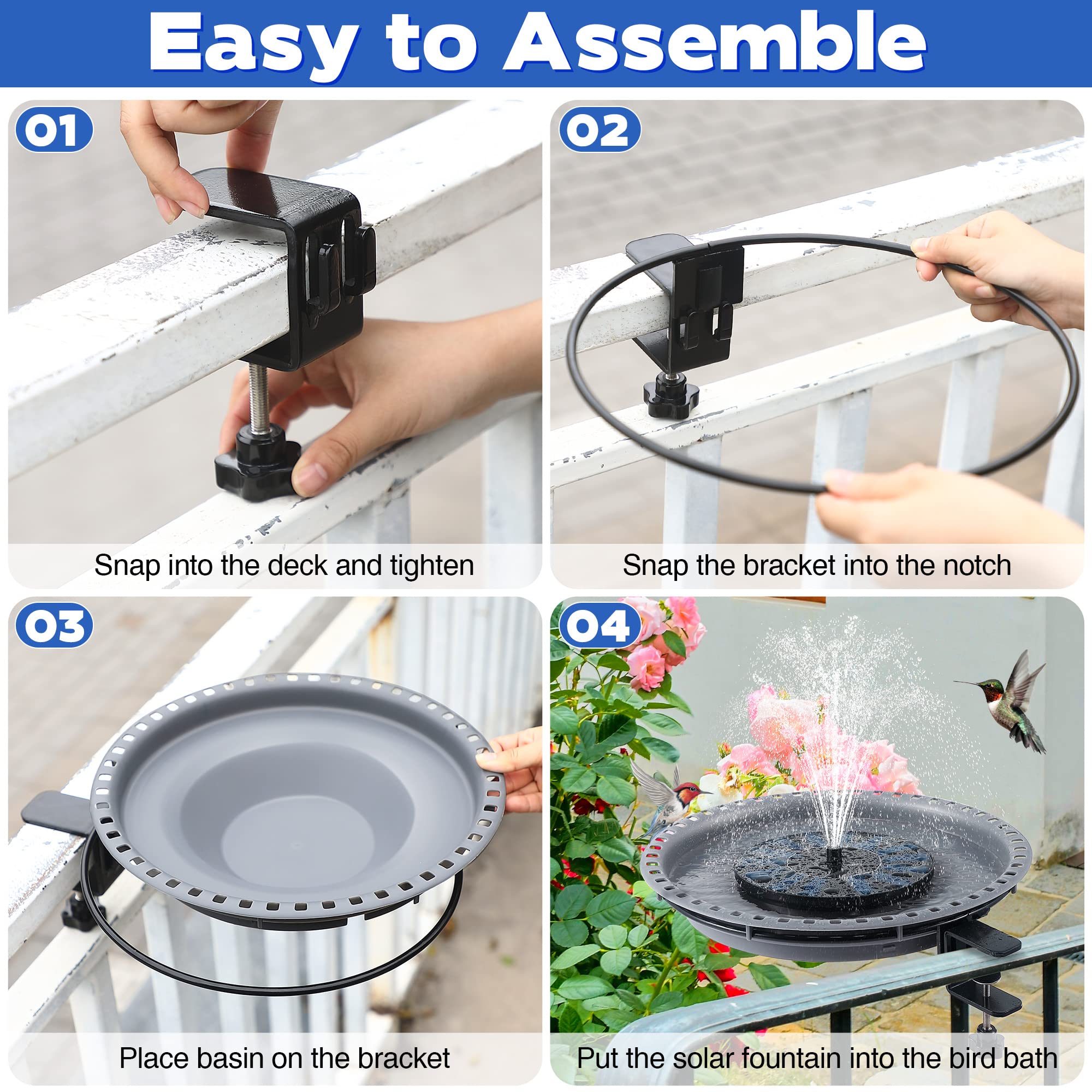 Easy to Assemble

01

Snap into the deck and tighten

02

Snap the bracket into the notch

03

Place basin on the bracket

04

Put the solar fountain into the bird bath