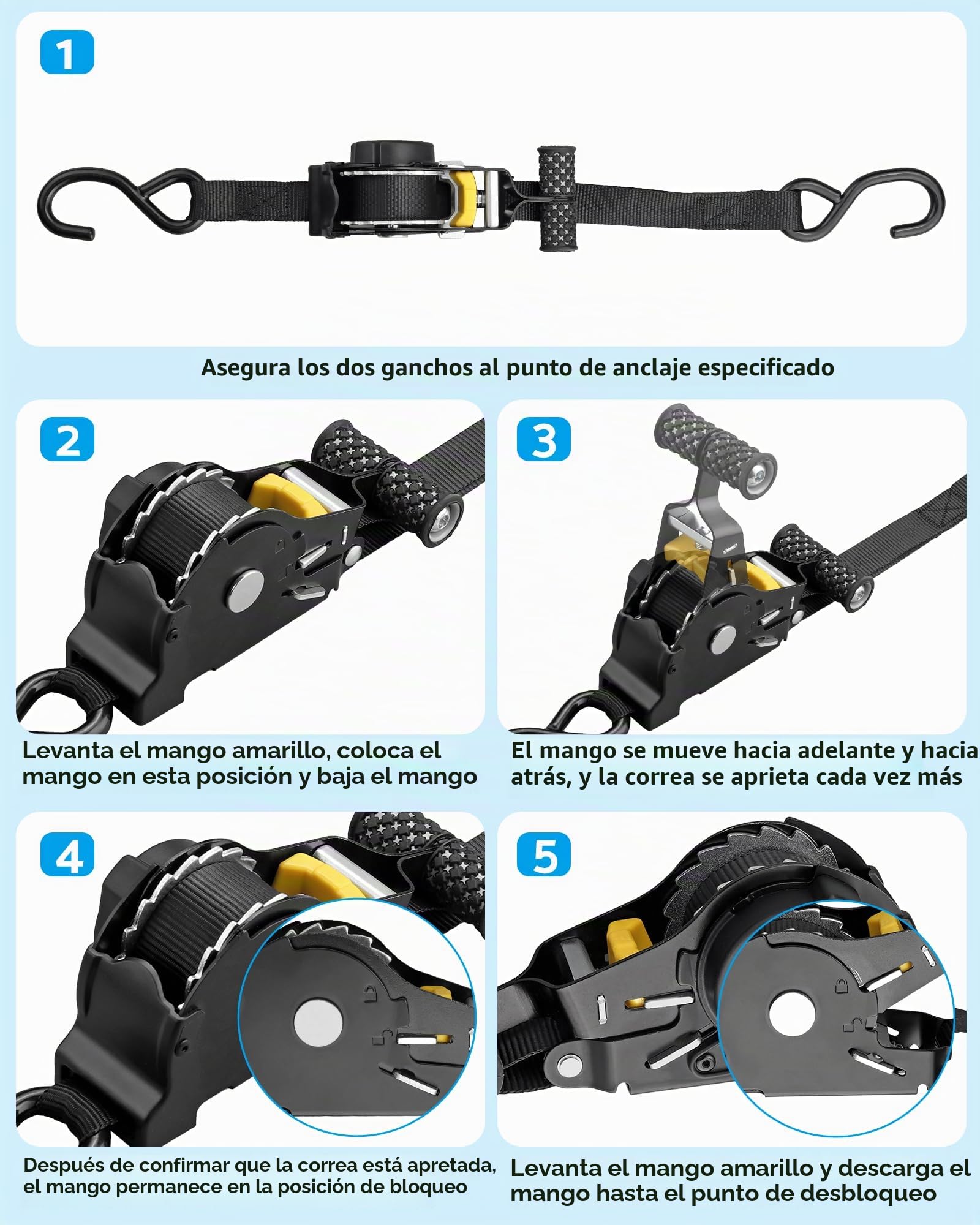 1

Asegura los dos ganchos al punto de anclaje especificado

2

Levanta el mango amarillo, coloca el mango en esta posición y baja el mango

3

El mango se mueve hacia adelante y hacia atrás, y la correa se aprieta cada vez más

4

Después de confirmar que la correa está apretada, el mango permanece en la posición de bloqueo

5

Levanta el mango amarillo y descarga el mango hasta el punto de desbloqueo