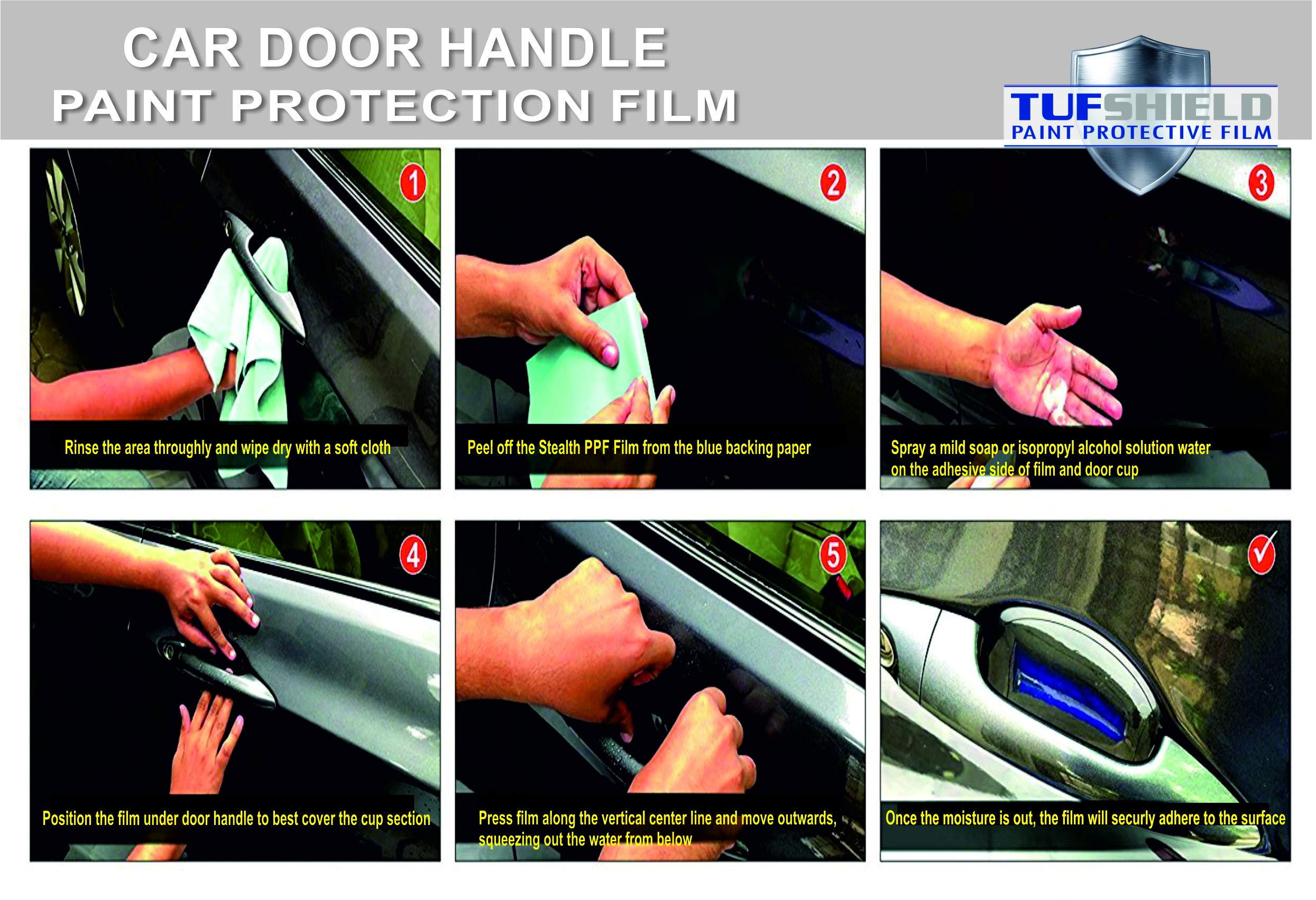 CAR DOOR HANDLE
PAINT PROTECTION FILM

TUFSHIELD
PAINT PROTECTIVE FILM

1
Rinse the area throughly and wipe dry with a soft cloth

2
Peel off the Stealth PPF Film from the blue backing paper

3
Spray a mild soap or isopropyl alcohol solution water on the adhesive side of film and door cup

4
Position the film under door handle to best cover the cup section

5
Press film along the vertical center line and move outwards, squeezing out the water from below

Once the moisture is out, the film will securly adhere to the surface