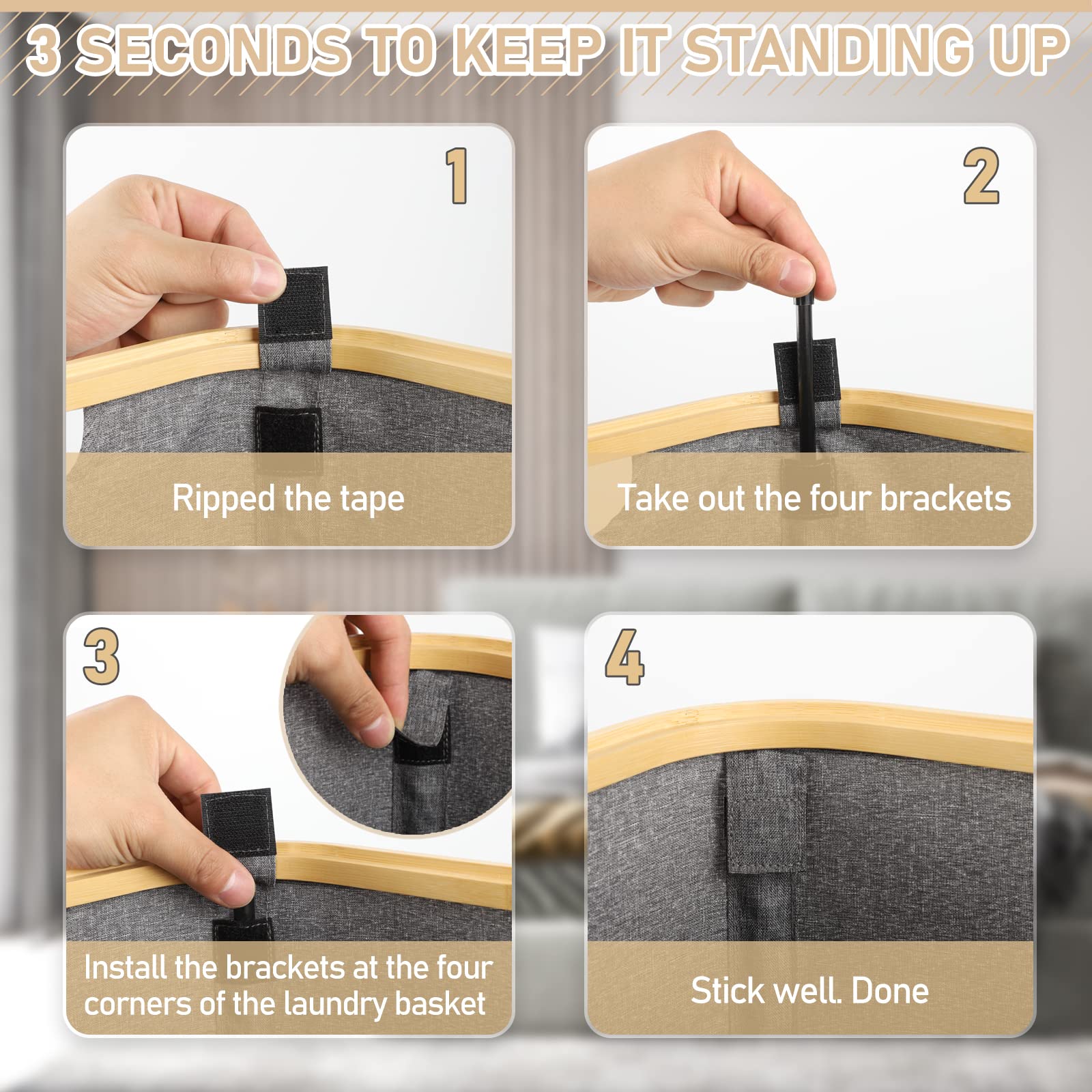 3 SECONDS TO KEEP IT STANDING UP

1

Ripped the tape

2

Take out the four brackets

3

Install the brackets at the four corners of the laundry basket

4

Stick well. Done