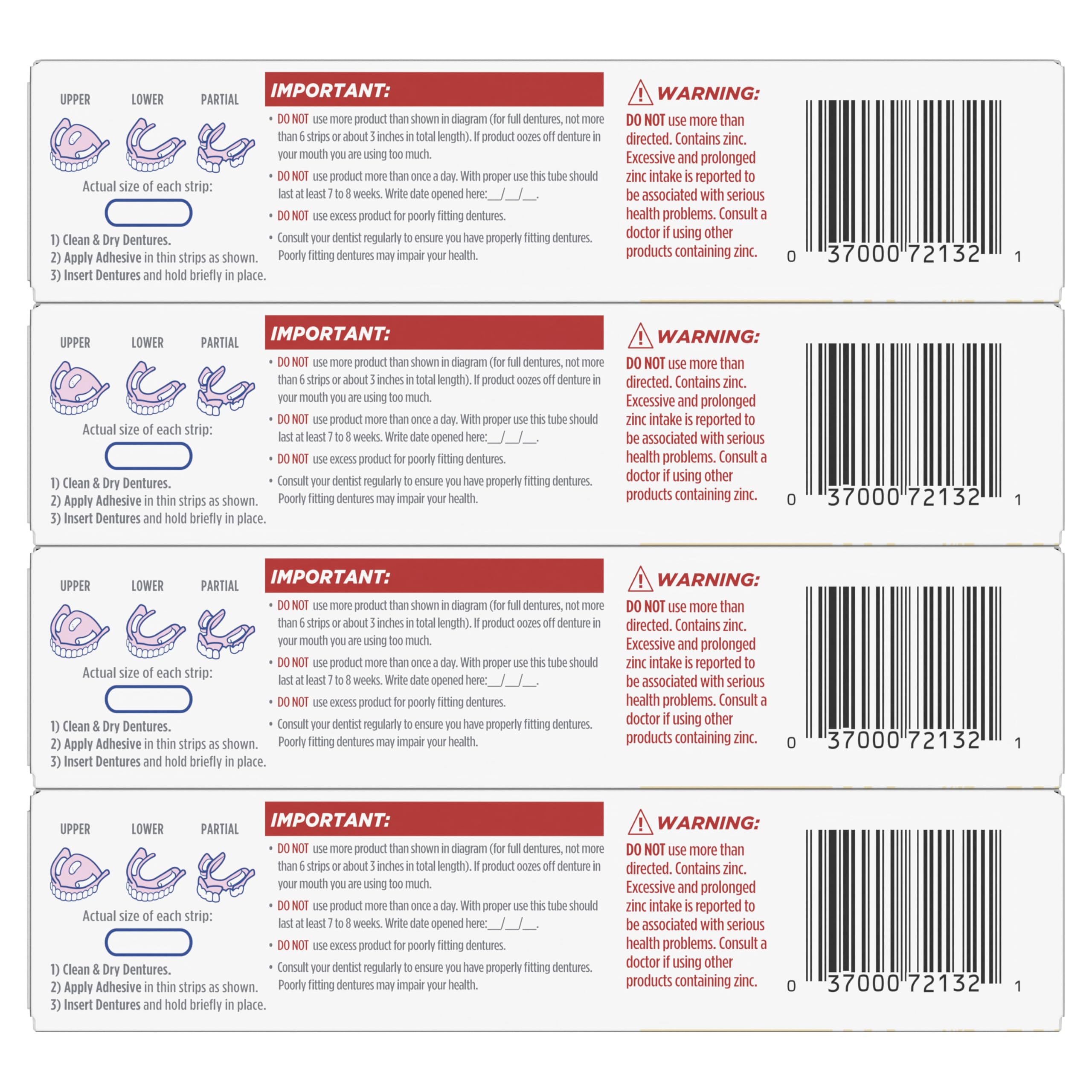 UPPER LOWER PARTIAL

Actual size of each strip:

1) Clean & Dry Dentures.
2) Apply Adhesive in thin strips as shown.
3) Insert Dentures and hold briefly in place.

IMPORTANT:

• DO NOT use more product than shown in diagram (for full dentures, not more than 6 strips or about 3 inches in total length). If product oozes off denture in your mouth you are using too much.

• DO NOT use product more than once a day. With proper use this tube should last at least 7 to 8 weeks. Write date opened here:__/__/__.

• DO NOT use excess product for poorly fitting dentures.

• Consult your dentist regularly to ensure you have properly fitting dentures. Poorly fitting dentures may impair your health.

WARNING:

DO NOT use more than directed. Contains zinc. Excessive and prolonged zinc intake is reported to be associated with serious health problems. Consult a doctor if using other products containing zinc.

0 37000 72132 1

UPPER LOWER PARTIAL

Actual size of each strip:

1) Clean & Dry Dentures.
2) Apply Adhesive in thin strips as shown.
3) Insert Dentures and hold briefly in place.

IMPORTANT:

• DO NOT use more product than shown in diagram (for full dentures, not more than 6 strips or about 3 inches in total length). If product oozes off denture in your mouth you are using too much.

• DO NOT use product more than once a day. With proper use this tube should last at least 7 to 8 weeks. Write date opened here:__/__/__.

• DO NOT use excess product for poorly fitting dentures.

• Consult your dentist regularly to ensure you have properly fitting dentures. Poorly fitting dentures may impair your health.

WARNING:

DO NOT use more than directed. Contains zinc. Excessive and prolonged zinc intake is reported to be associated with serious health problems. Consult a doctor if using other products containing zinc.

0 37000 72132 1

UPPER LOWER PARTIAL

Actual size of each strip:

1) Clean & Dry Dentures.
2) Apply Adhesive in thin strips as shown.
3) Insert Dentures and hold briefly in place.

IMPORTANT:

• DO NOT use more product than shown in diagram (for full dentures, not more than 6 strips or about 3 inches in total length). If product oozes off denture in your mouth you are using too much.

• DO NOT use product more than once a day. With proper use this tube should last at least 7 to 8 weeks. Write date opened here:__/__/__.

• DO NOT use excess product for poorly fitting dentures.

• Consult your dentist regularly to ensure you have properly fitting dentures. Poorly fitting dentures may impair your health.

WARNING:

DO NOT use more than directed. Contains zinc. Excessive and prolonged zinc intake is reported to be associated with serious health problems. Consult a doctor if using other products containing zinc.

0 37000 72132 1

UPPER LOWER PARTIAL

Actual size of each strip:

1) Clean & Dry Dentures.
2) Apply Adhesive in thin strips as shown.
3) Insert Dentures and hold briefly in place.

IMPORTANT:

• DO NOT use more product than shown in diagram (for full dentures, not more than 6 strips or about 3 inches in total length). If product oozes off denture in your mouth you are using too much.

• DO NOT use product more than once a day. With proper use this tube should last at least 7 to 8 weeks. Write date opened here:__/__/__.

• DO NOT use excess product for poorly fitting dentures.

• Consult your dentist regularly to ensure you have properly fitting dentures. Poorly fitting dentures may impair your health.

WARNING:

DO NOT use more than directed. Contains zinc. Excessive and prolonged zinc intake is reported to be associated with serious health problems. Consult a doctor if using other products containing zinc.

0 37000 72132 1