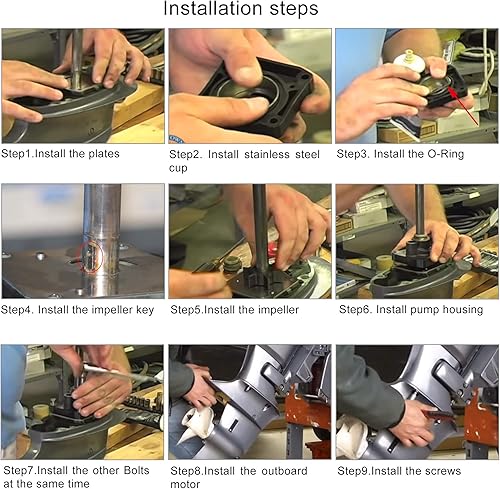 Installation steps

Step1.Install the plates

Step2. Install stainless steel cup

Step3. Install the O-Ring

Step4. Install the impeller key

Step5.Install the impeller

Step6. Install pump housing

Step7.Install the other Bolts at the same time

Step8.Install the outboard motor

Step9.Install the screws