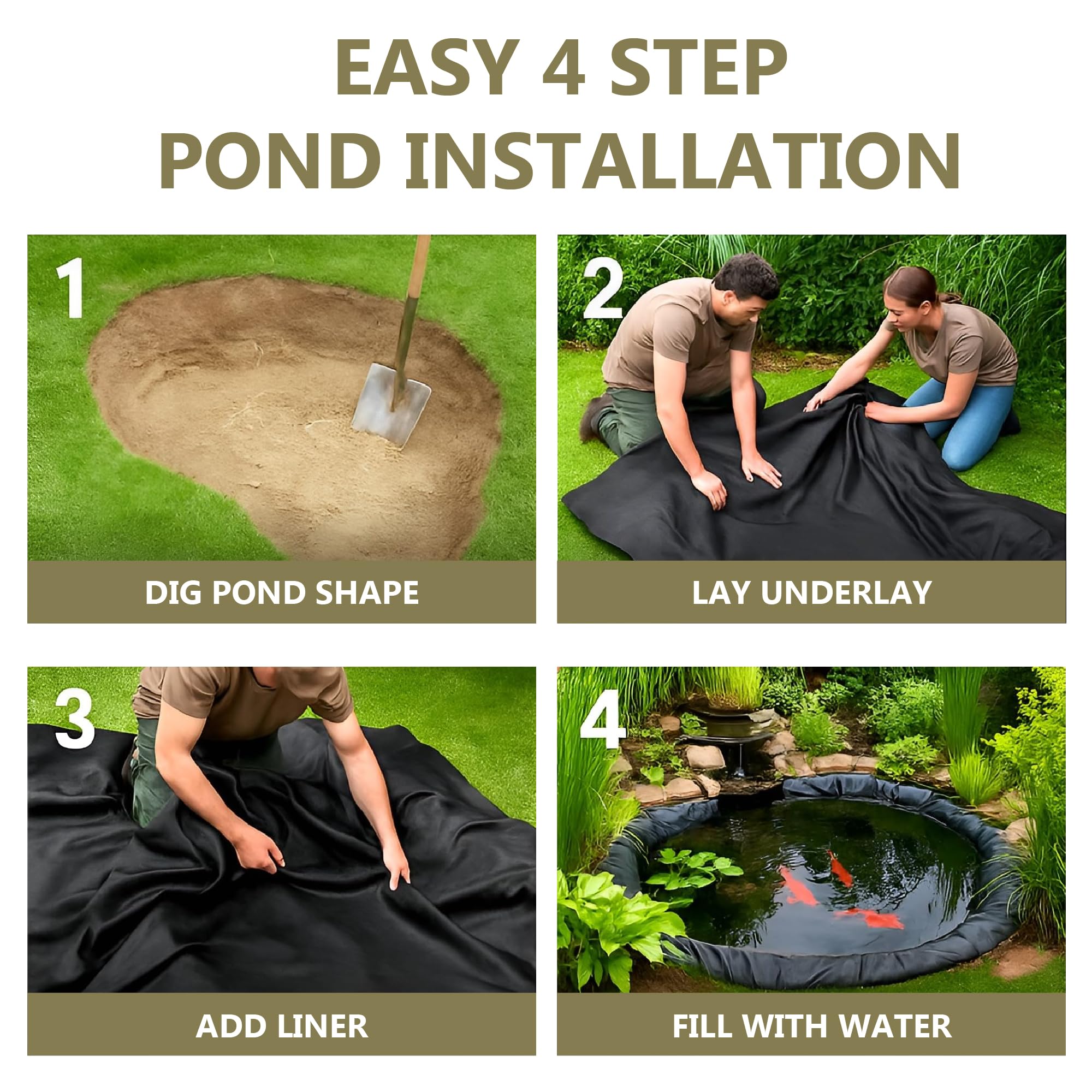 EASY 4 STEP
POND INSTALLATION

1

DIG POND SHAPE

2

LAY UNDERLAY

3

ADD LINER

4

FILL WITH WATER