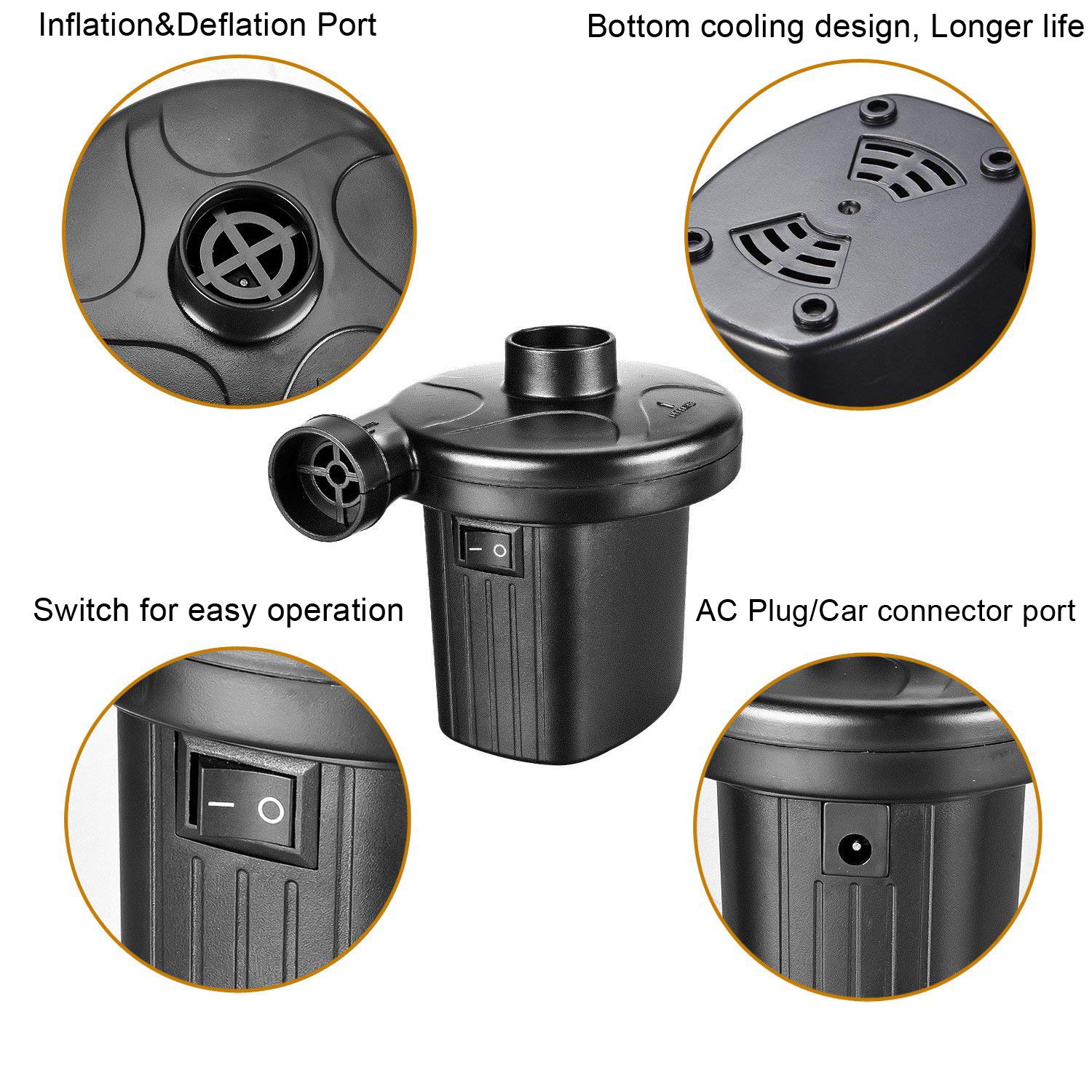 Inflation&Deflation Port

Bottom cooling design, Longer life

Switch for easy operation

AC Plug/Car connector port