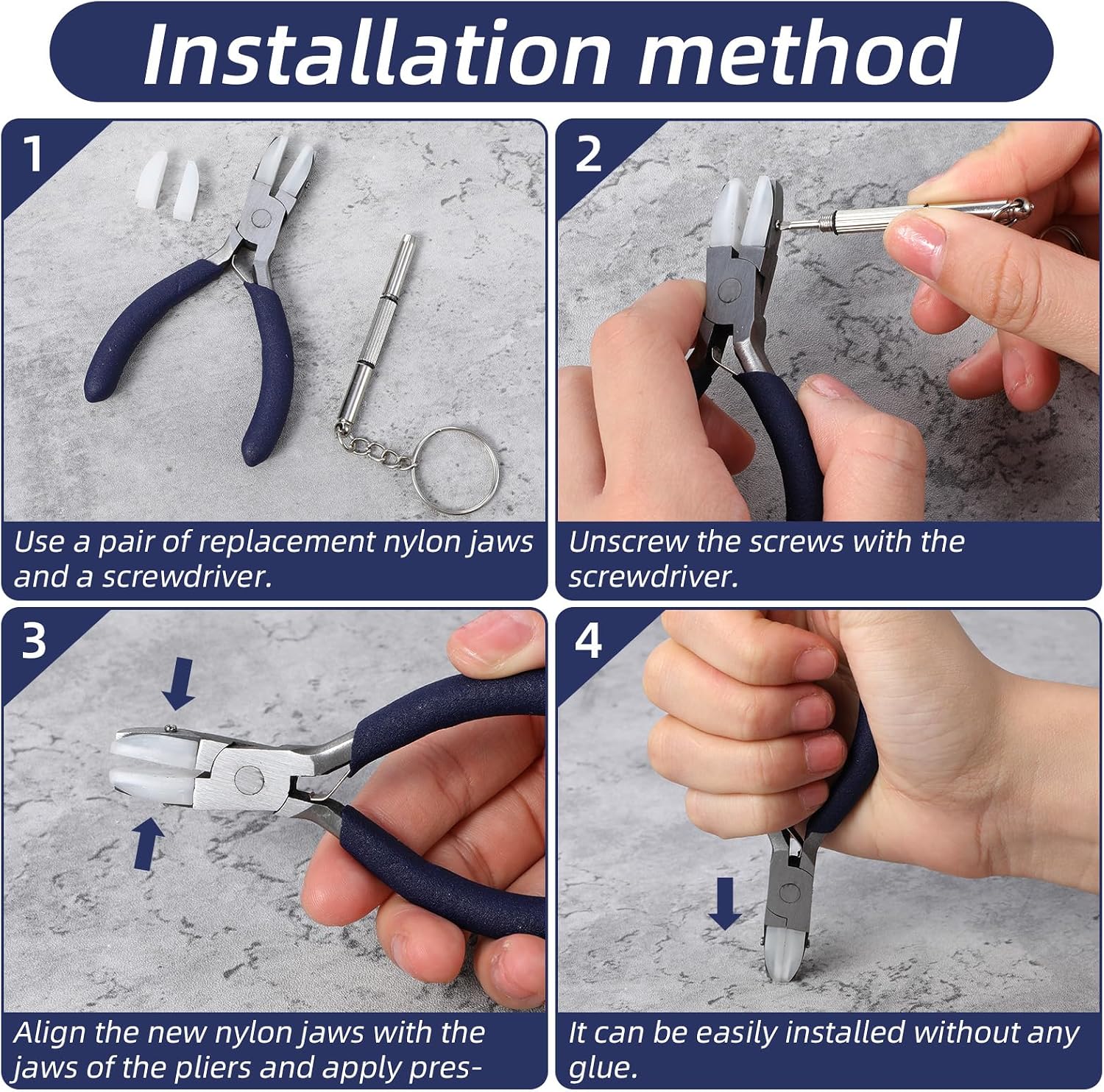 Installation method

1

Use a pair of replacement nylon jaws and a screwdriver.

2

Unscrew the screws with the screwdriver.

3

Align the new nylon jaws with the jaws of the pliers and apply pres-

4

It can be easily installed without any glue.