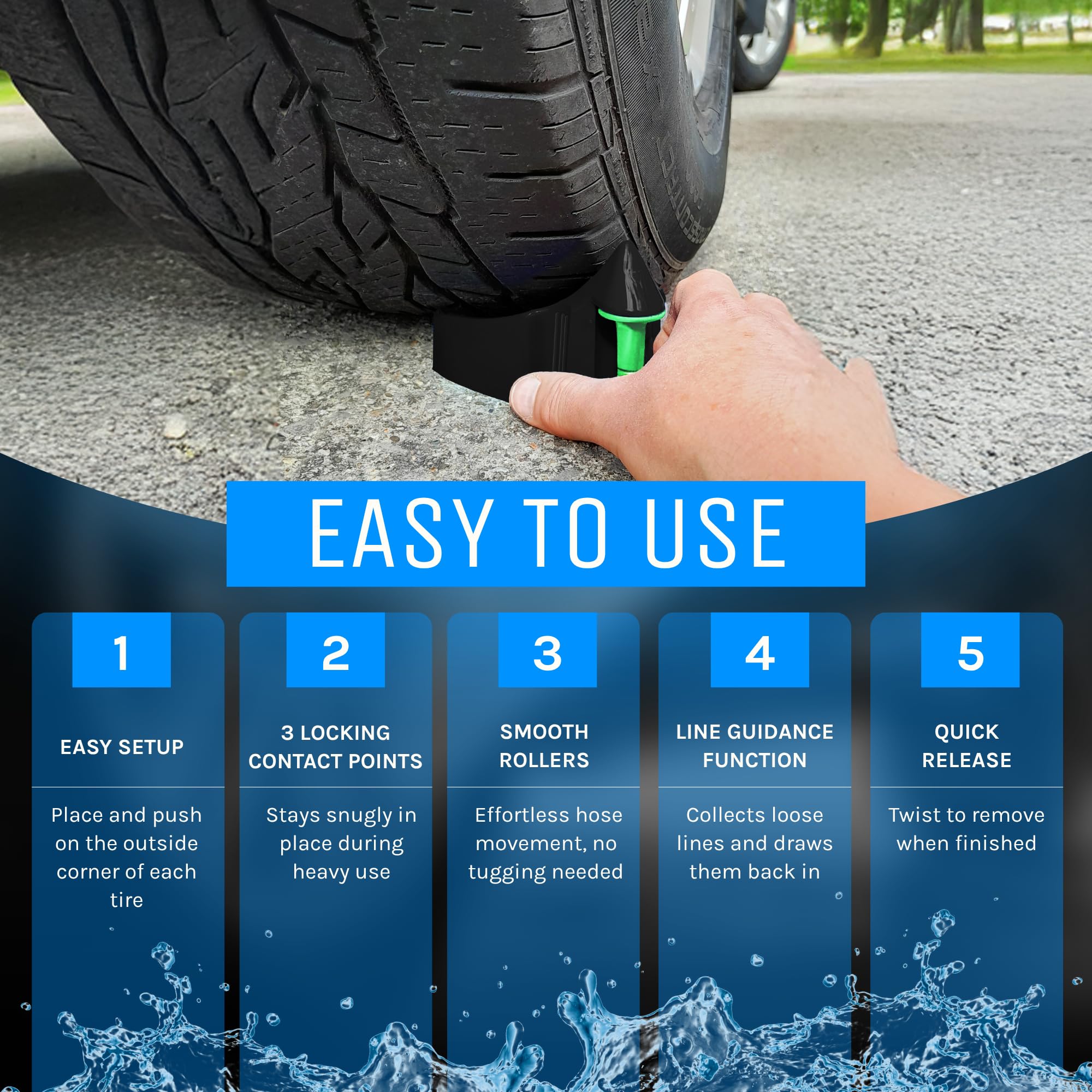 EASY TO USE

1

EASY SETUP

Place and push on the outside corner of each tire

2

3 LOCKING CONTACT POINTS

Stays snugly in place during heavy use

3

SMOOTH ROLLERS

Effortless hose movement, no tugging needed

4

LINE GUIDANCE FUNCTION

Collects loose lines and draws them back in

5

QUICK RELEASE

Twist to remove when finished